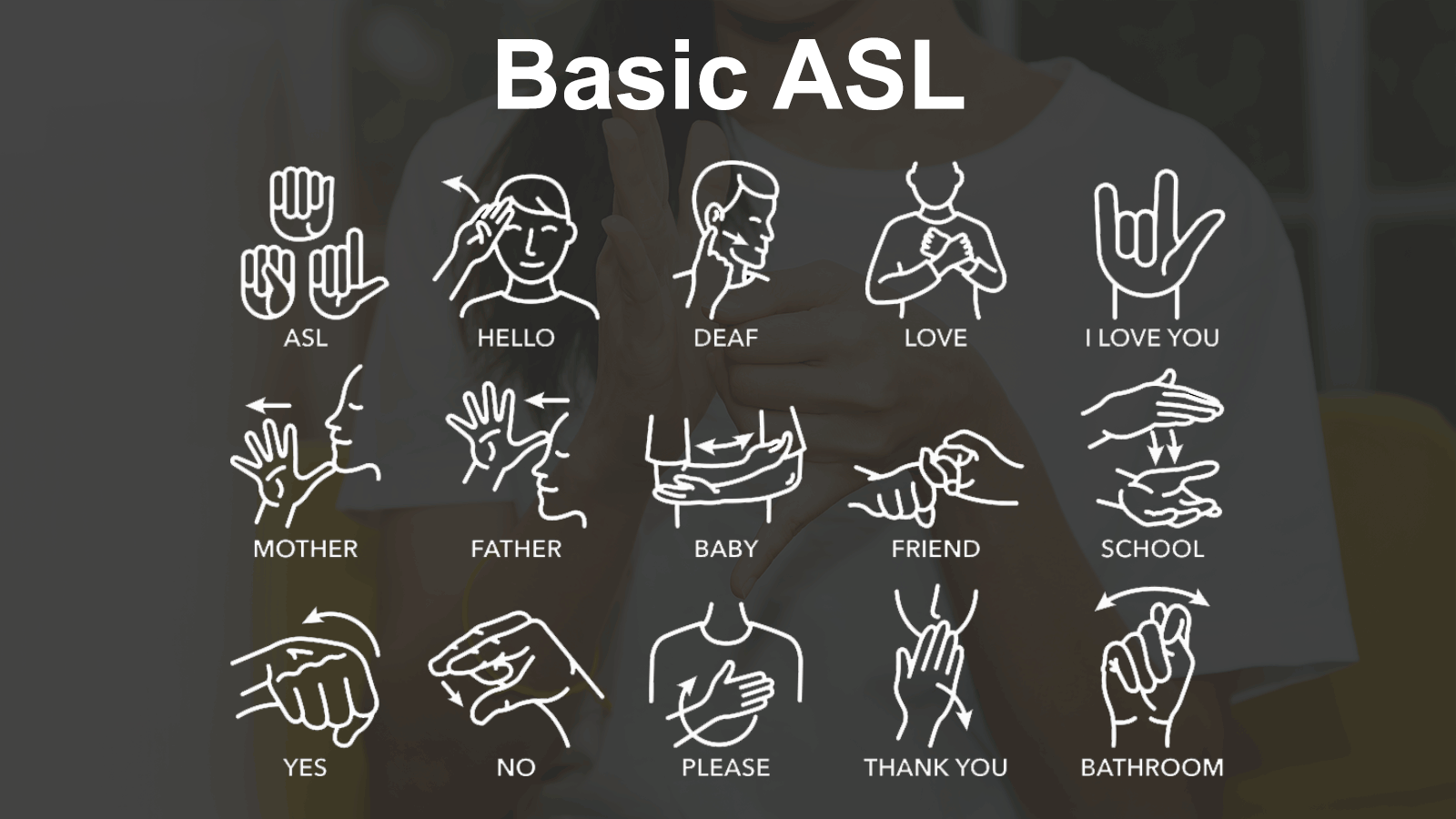 Basic ASL

ASL HELLO DEAF LOVE I LOVE YOU

MOTHER FATHER BABY FRIEND SCHOOL

YES NO PLEASE THANK YOU BATHROOM