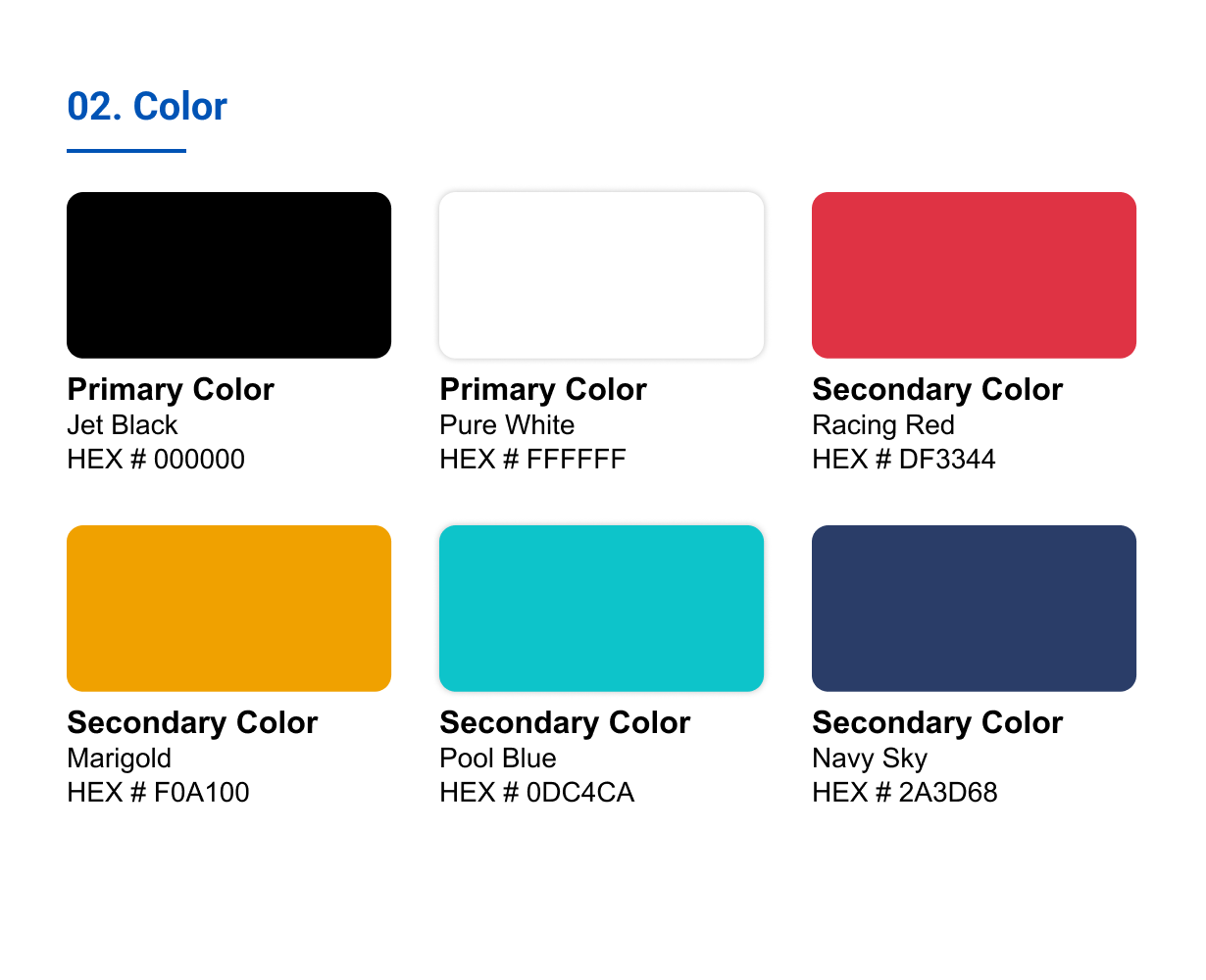 02. Color

Primary Color
Jet Black
HEX # 000000

Primary Color
Pure White
HEX # FFFFFF

Secondary Color
Racing Red
HEX # DF3344

Secondary Color
Marigold
HEX # F0A100

Secondary Color
Pool Blue
HEX # 0DC4CA

Secondary Color
Navy Sky
HEX # 2A3D68