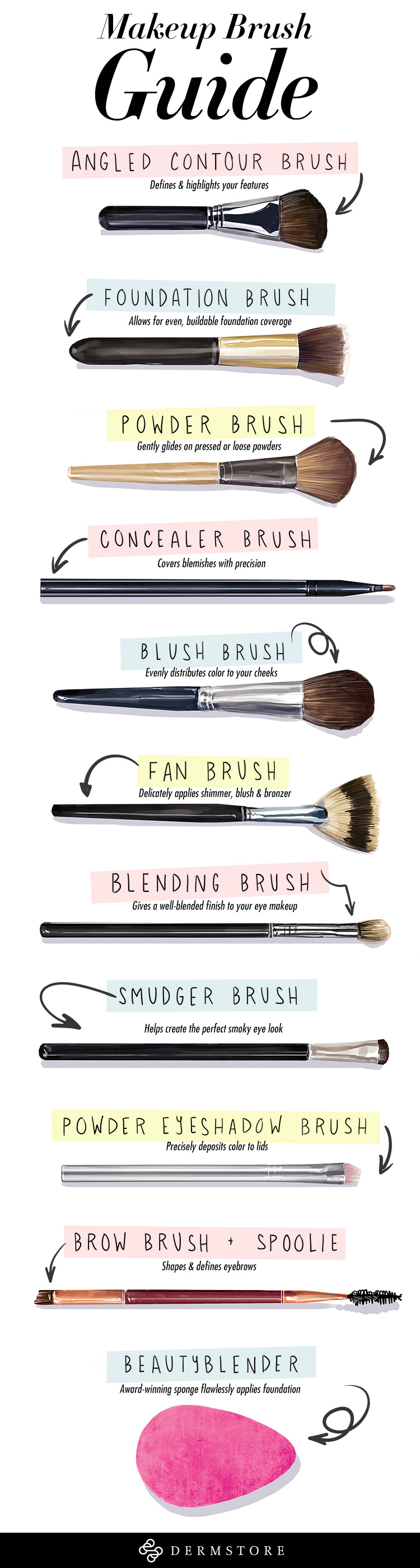 Makeup Brush
Guide

ANGLED CONTOUR BRUSH
Defines & highlights your features

FOUNDATION BRUSH
Allows for even, buildable foundation coverage

POWDER BRUSH
Gently glides on pressed or loose powders

CONCEALER BRUSH
Covers blemishes with precision

BLUSH BRUSH
Evenly distributes color to your cheeks

FAN BRUSH
Delicately applies shimmer, blush & bronzer

BLENDING BRUSH
Gives a well-blended finish to your eye makeup

SMUDGER BRUSH
Helps create the perfect smoky eye look

POWDER EYESHADOW BRUSH
Precisely deposits color to lids

BROW BRUSH + SPOOLIE
Shapes & defines eyebrows

BEAUTYBLENDER
Award-winning sponge flawlessly applies foundation

DERMSTORE