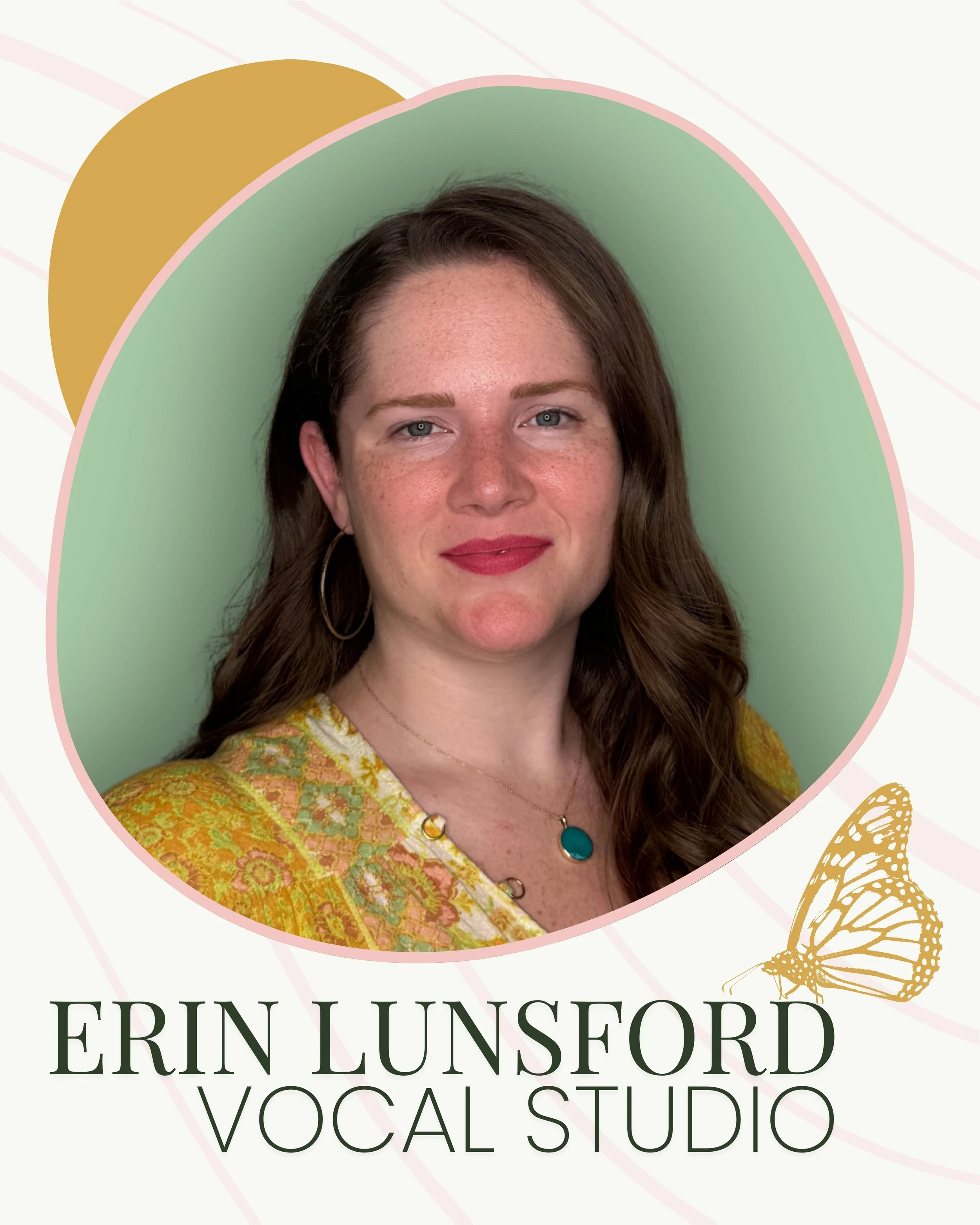 ERIN LUNSFORD
VOCAL STUDIO