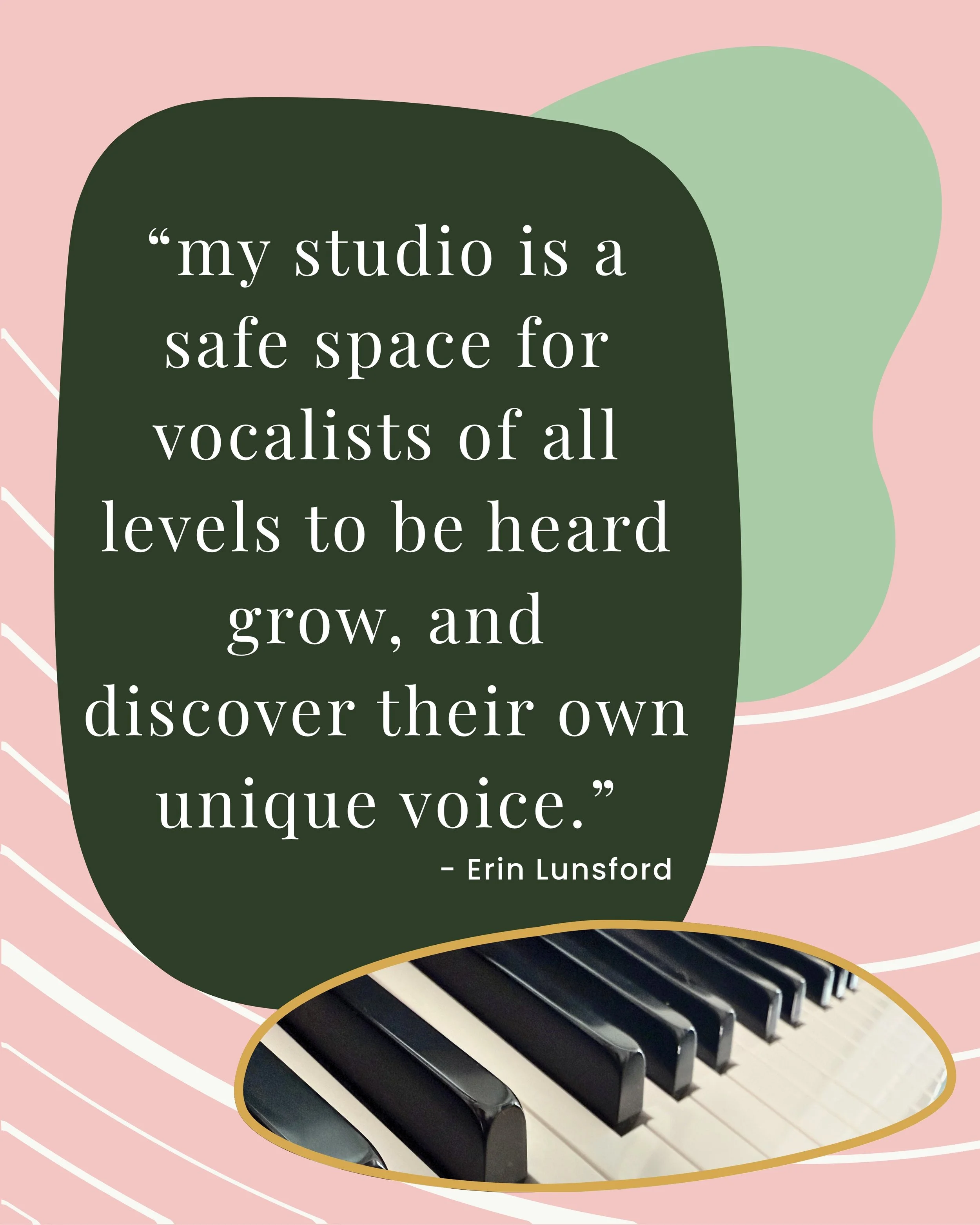 “my studio is a safe space for vocalists of all levels to be heard grow, and discover their own unique voice.”

- Erin Lunsford