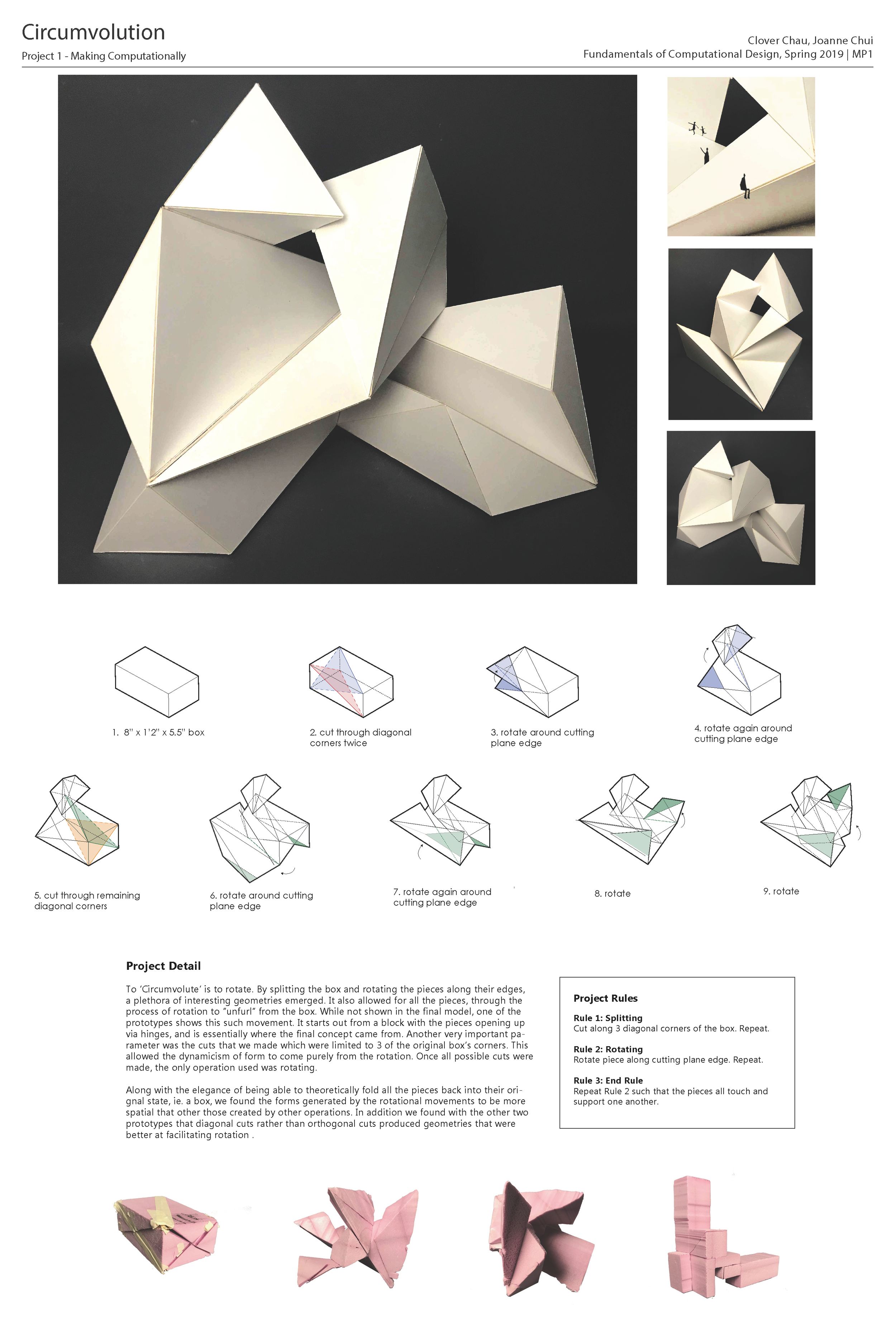 Circumvolution

Project 1 - Making Computationally

Clover Chau, Joanne Chui
Fundamentals of Computational Design, Spring 2019 | MP1

1. 8" x 1'2" x 5.5" box

2. cut through diagonal corners twice

3. rotate around cutting plane edge

4. rotate again around cutting plane edge

5. cut through remaining diagonal corners

6. rotate around cutting plane edge

7. rotate again around cutting plane edge

8. rotate

9. rotate

Project Detail

To 'Circumvolute' is to rotate. By splitting the box and rotating the pieces along their edges, a plethora of interesting geometries emerged. It also allowed for all the pieces, through the process of rotation to "unfurl" from the box. While not shown in the final model, one of the prototypes shows this such movement. It starts out from a block with the pieces opening up via hinges, and is essentially where the final concept came from. Another very important parameter was the cuts that we made which were limited to 3 of the original box's corners. This allowed the dynamicism of form to come purely from the rotation. Once all possible cuts were made, the only operation used was rotating.

Along with the elegance of being able to theoretically fold all the pieces back into their orignal state, ie. a box, we found the forms generated by the rotational movements to be more spatial that other those created by other operations. In addition we found with the other two prototypes that diagonal cuts rather than orthogonal cuts produced geometries that were better at facilitating rotation .

Project Rules

Rule 1: Splitting
Cut along 3 diagonal corners of the box. Repeat.

Rule 2: Rotating
Rotate piece along cutting plane edge. Repeat.

Rule 3: End Rule
Repeat Rule 2 such that the pieces all touch and support one another.