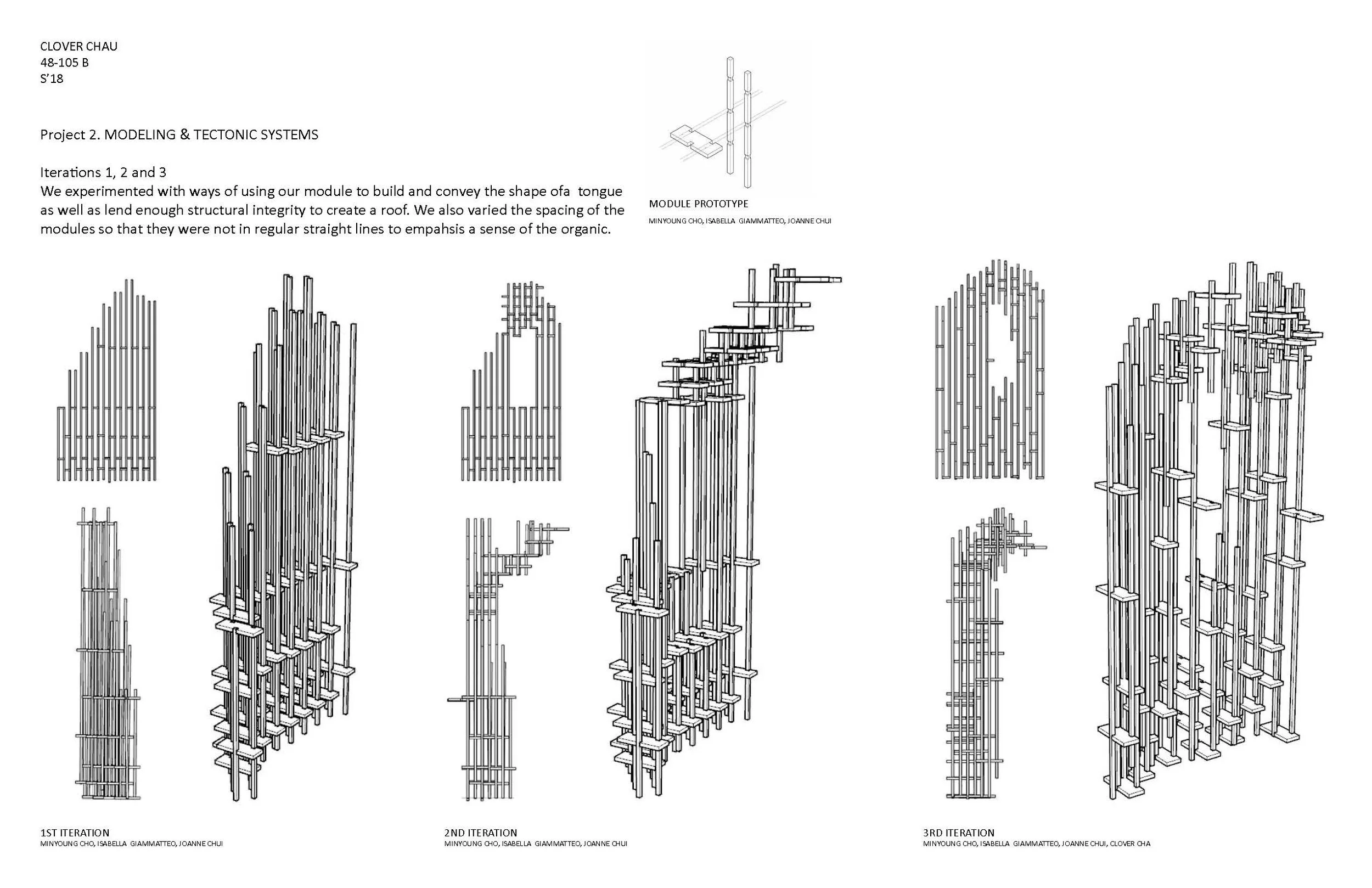 CLOVER CHAU
48-105 B
S'18

Project 2. MODELING & TECTONIC SYSTEMS

Iterations 1, 2 and 3
We experimented with ways of using our module to build and convey the shape ofa tongue as well as lend enough structural integrity to create a roof. We also varied the spacing of the modules so that they were not in regular straight lines to empahsis a sense of the organic.

MODULE PROTOTYPE
MINYOUNG CHO, ISABELLA GIAMMATTEO, JOANNE CHUI

1ST ITERATION
MINYOUNG CHO, ISABELLA GIAMMATTEO, JOANNE CHUI

2ND ITERATION
MINYOUNG CHO, ISABELLA GIAMMATTEO, JOANNE CHUI

3RD ITERATION
MINYOUNG CHO, ISABELLA GIAMMATTEO, JOANNE CHUI, CLOVER CHA