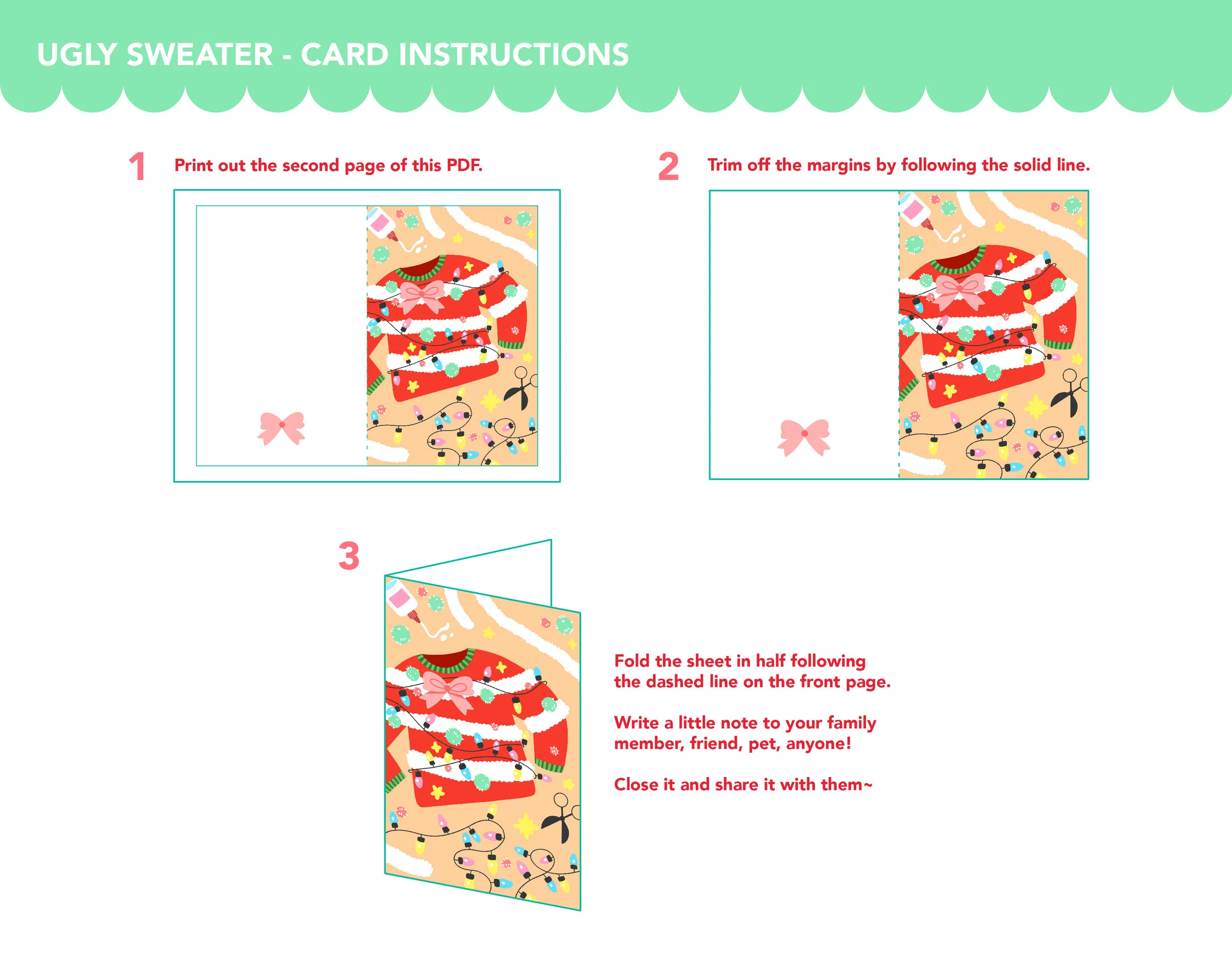 UGLY SWEATER - CARD INSTRUCTIONS

1 Print out the second page of this PDF.

2 Trim off the margins by following the solid line.

3

Fold the sheet in half following the dashed line on the front page.

Write a little note to your family member, friend, pet, anyone!

Close it and share it with them~