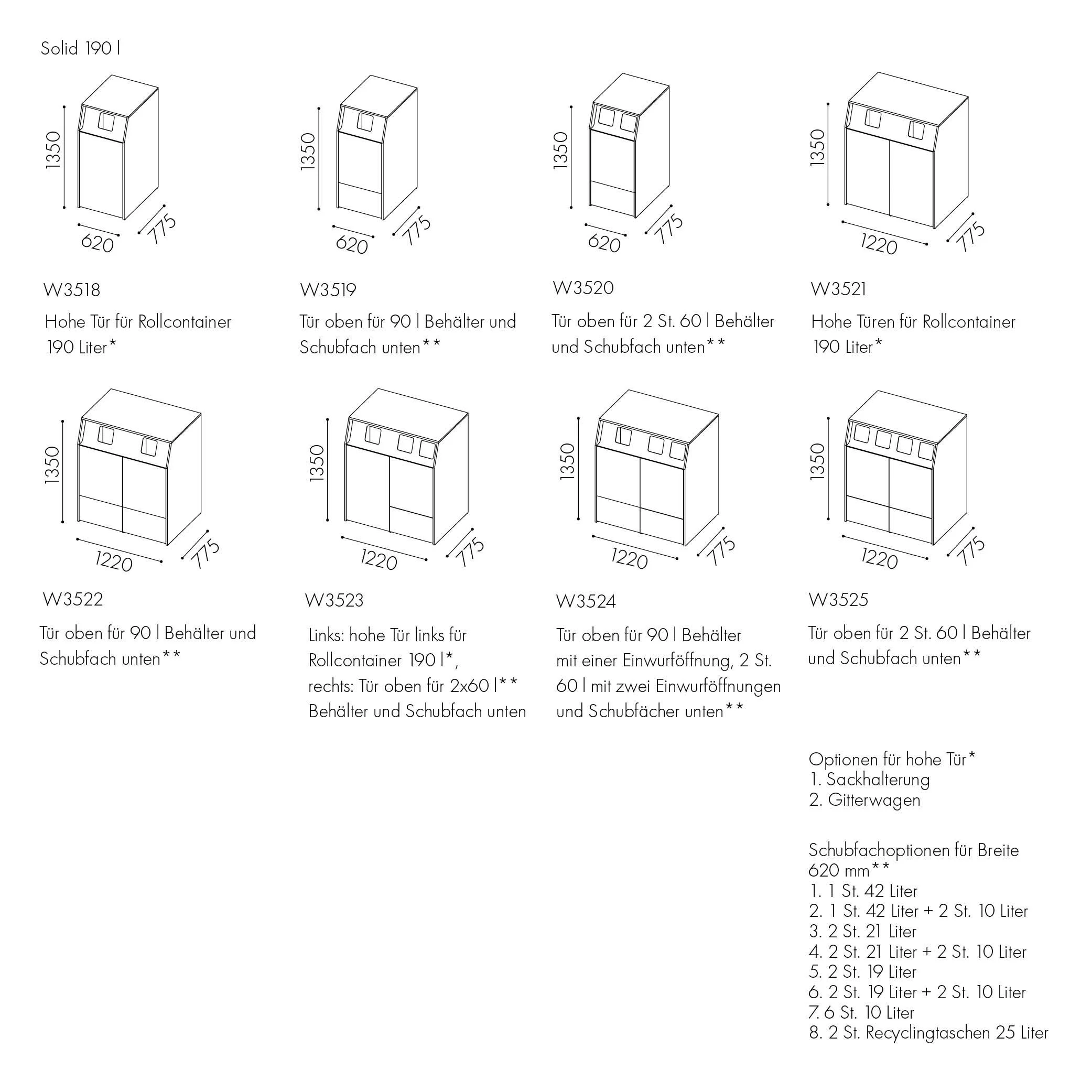 Solid 190 l

1350
620
775

W3518

Hohe Tür für Rollcontainer 190 Liter*

1350
620
775

W3519

Tür oben für 90 l Behälter und Schubfach unten**

1350
620
775

W3520

Tür oben für 2 St. 60 l Behälter und Schubfach unten**

1350
1220
775

W3521

Hohe Türen für Rollcontainer 190 Liter*

1350
1220
775

W3522

Tür oben für 90 l Behälter und Schubfach unten**

1350
1220
775

W3523

Links: hohe Tür links für Rollcontainer 190 l*, rechts: Tür oben für 2x60 l** Behälter und Schubfach unten

1350
1220
775

W3524

Tür oben für 90 l Behälter mit einer Einwurföffnung, 2 St. 60 l mit zwei Einwurföffnungen und Schubfächer unten**

1350
1220
775

W3525

Tür oben für 2 St. 60 l Behälter und Schubfach unten**

Optionen für hohe Tür*
1. Sackhalterung
2. Gitterwagen

Schubfachoptionen für Breite 620 mm**
1. 1 St. 42 Liter
2. 1 St. 42 Liter + 2 St. 10 Liter
3. 2 St. 21 Liter
4. 2 St. 21 Liter + 2 St. 10 Liter
5. 2 St. 19 Liter
6. 2 St. 19 Liter + 2 St. 10 Liter
7. 6 St. 10 Liter
8. 2 St. Recyclingtaschen 25 Liter