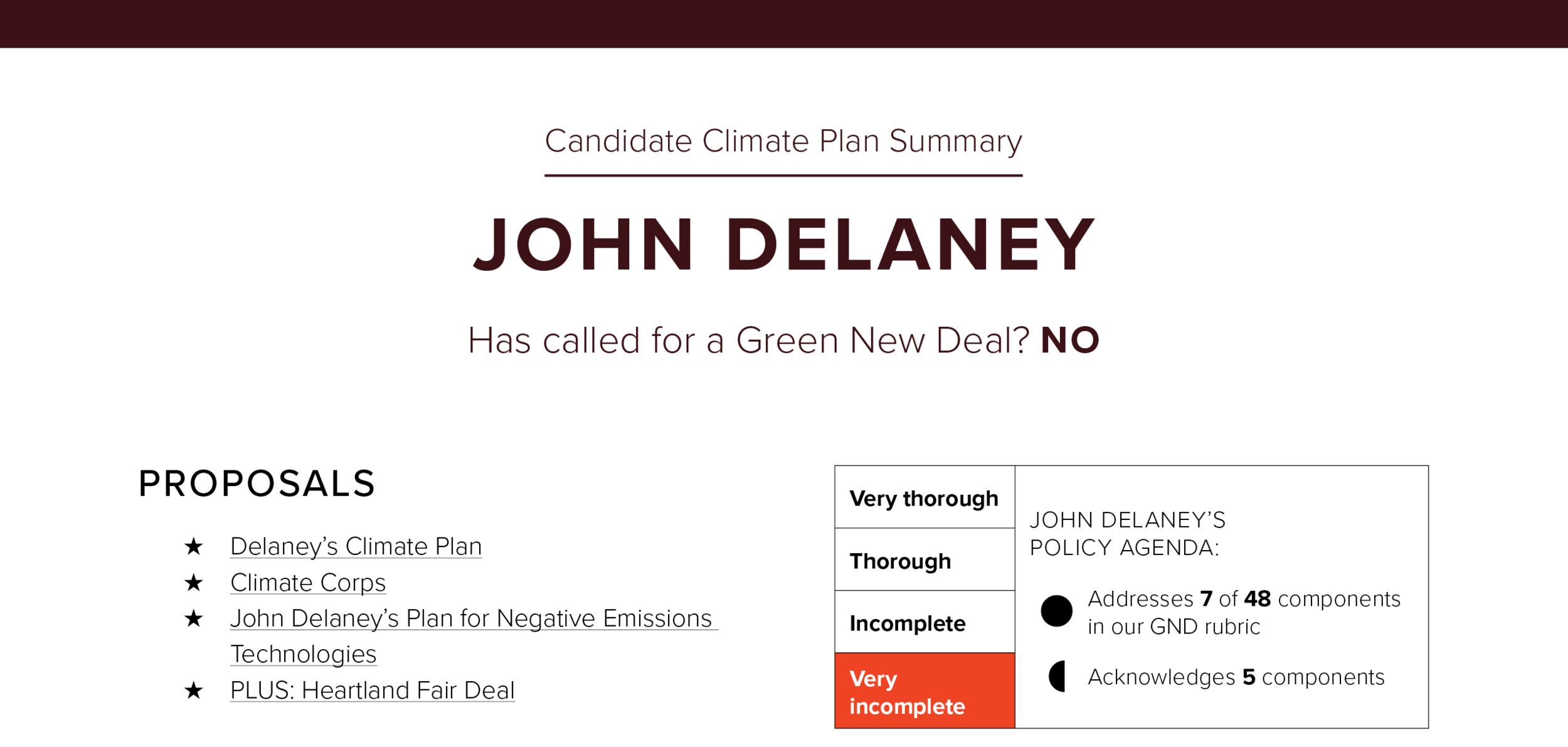 Candidate Climate Plan Summary

JOHN DELANEY

Has called for a Green New Deal? NO

PROPOSALS

★ Delaney's Climate Plan
★ Climate Corps
★ John Delaney's Plan for Negative Emissions Technologies
★ PLUS: Heartland Fair Deal

Very thorough
Thorough
Incomplete
Very incomplete

JOHN DELANEY'S POLICY AGENDA:

Addresses 7 of 48 components in our GND rubric

Acknowledges 5 components