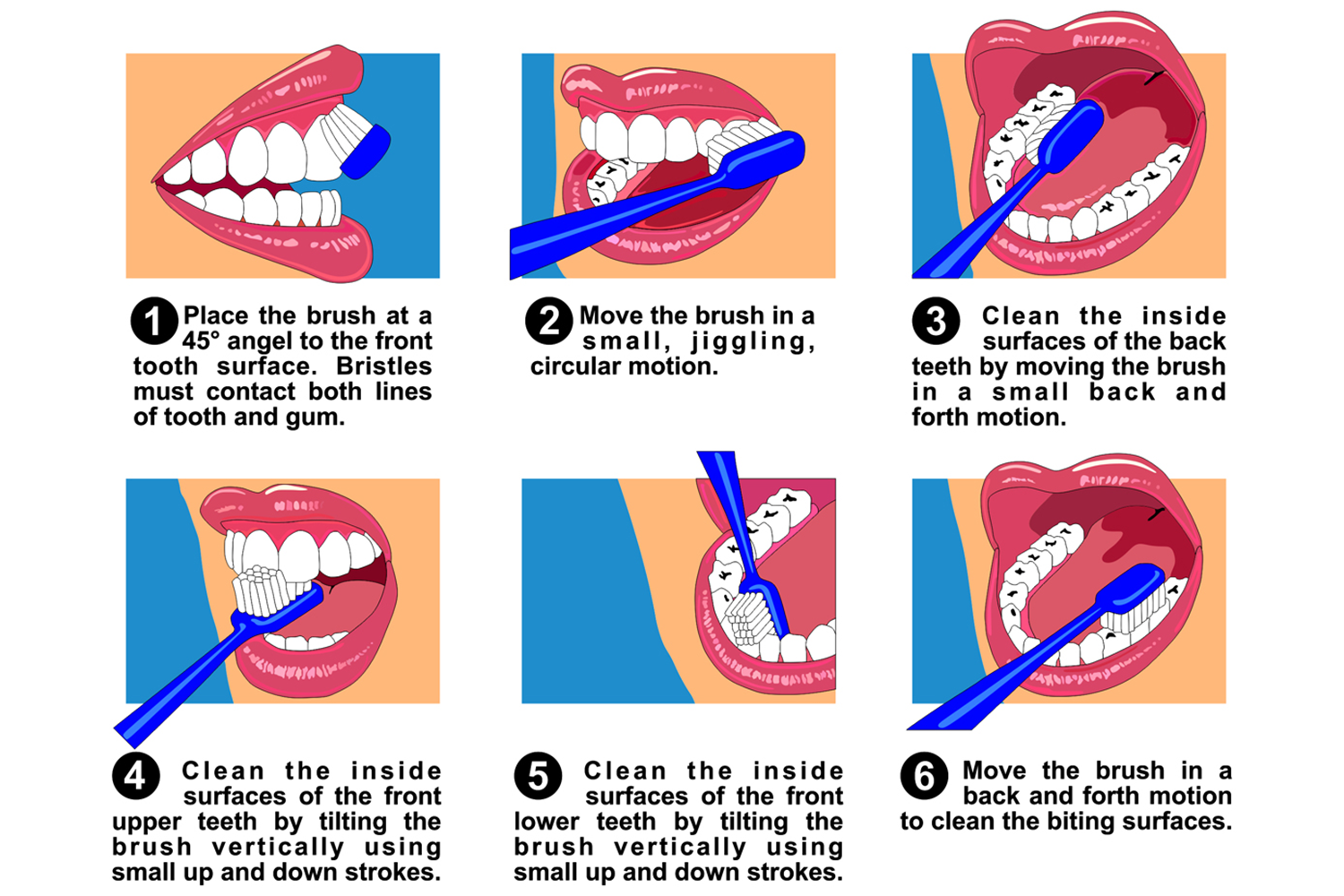 1 Place the brush at a 45° angel to the front tooth surface. Bristles must contact both lines of tooth and gum.

2 Move the brush in a small, jiggling, circular motion.

3 Clean the inside surfaces of the back teeth by moving the brush in a small back and forth motion.

4 Clean the inside surfaces of the front upper teeth by tilting the brush vertically using small up and down strokes.

5 Clean the inside surfaces of the front lower teeth by tilting the brush vertically using small up and down strokes.

6 Move the brush in a back and forth motion to clean the biting surfaces.