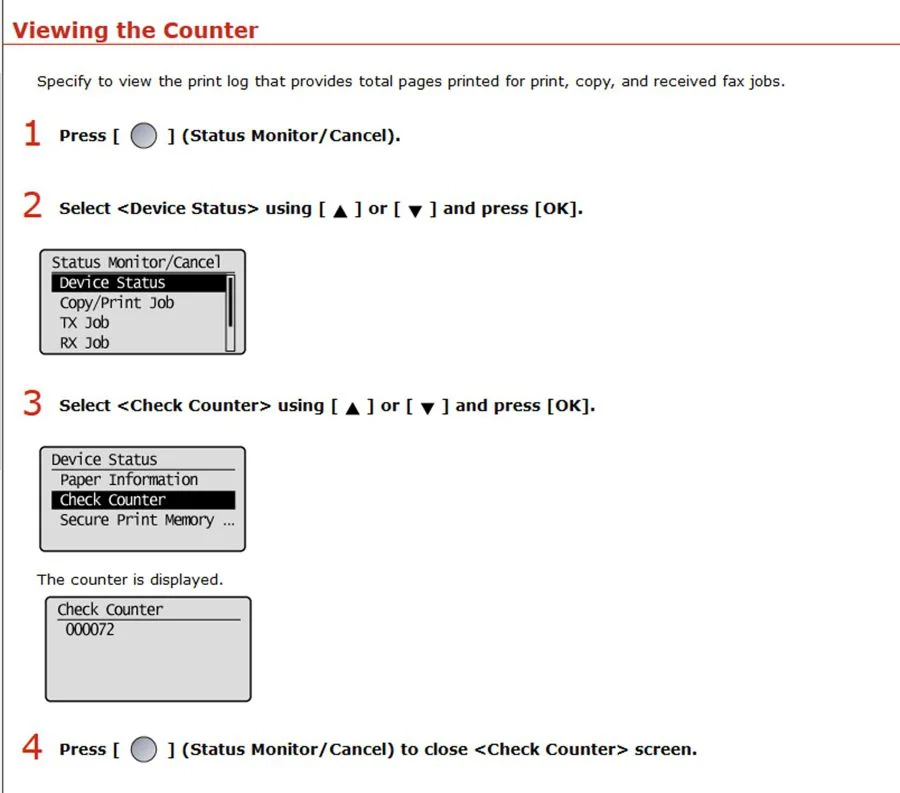 Viewing the Counter

Specify to view the print log that provides total pages printed for print, copy, and received fax jobs.

1 Press [ ] (Status Monitor/Cancel).

2 Select <Device Status> using [ ▲ ] or [ ▼ ] and press [OK].

Status Monitor/Cancel
Device Status
Copy/Print Job
TX Job
RX Job

3 Select <Check Counter> using [ ▲ ] or [ ▼ ] and press [OK].

Device Status
Paper Information
Check Counter
Secure Print Memory ...

The counter is displayed.

Check Counter
000072

4 Press [ ] (Status Monitor/Cancel) to close <Check Counter> screen.