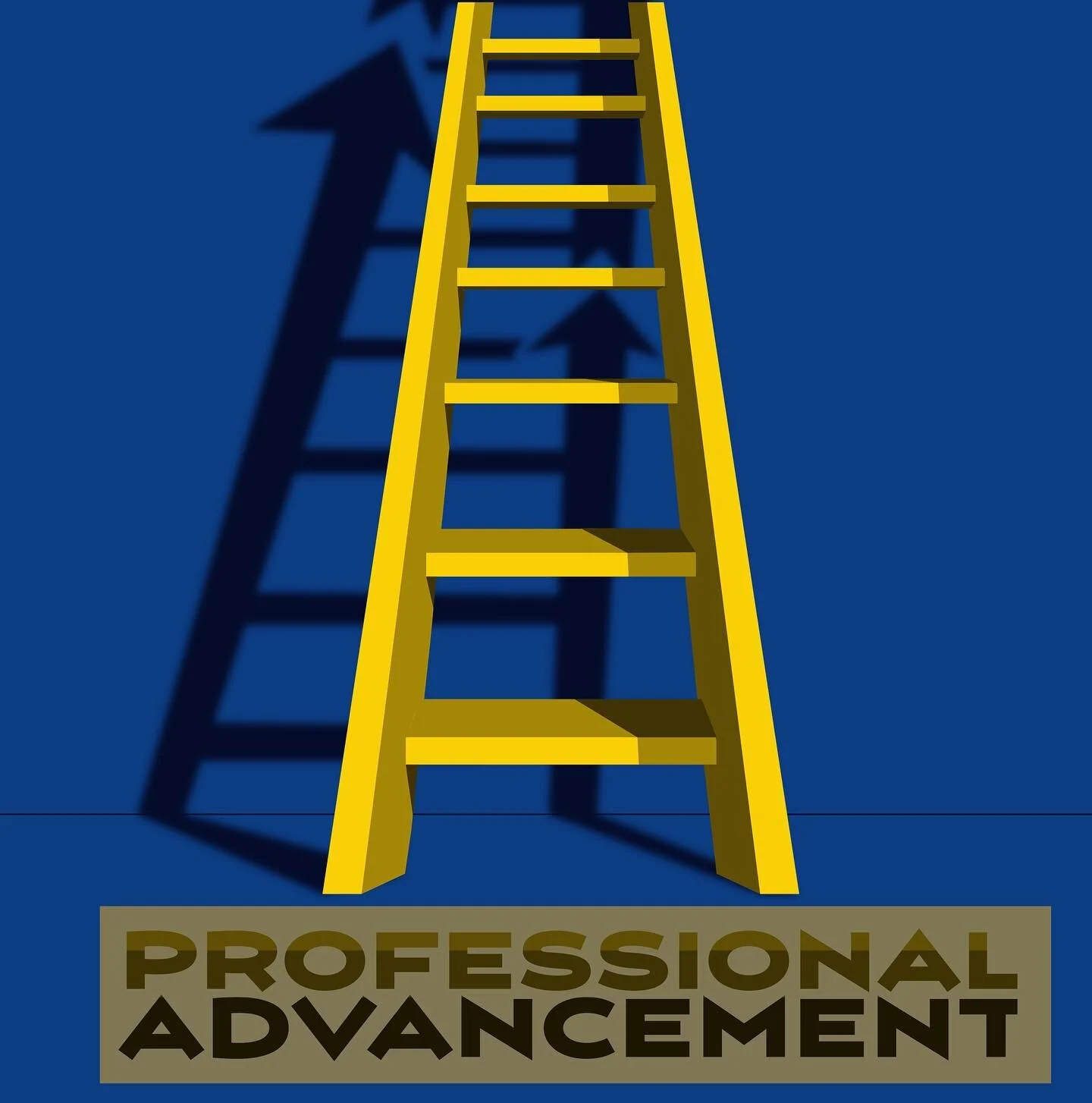 PROFESSIONAL
ADVANCEMENT