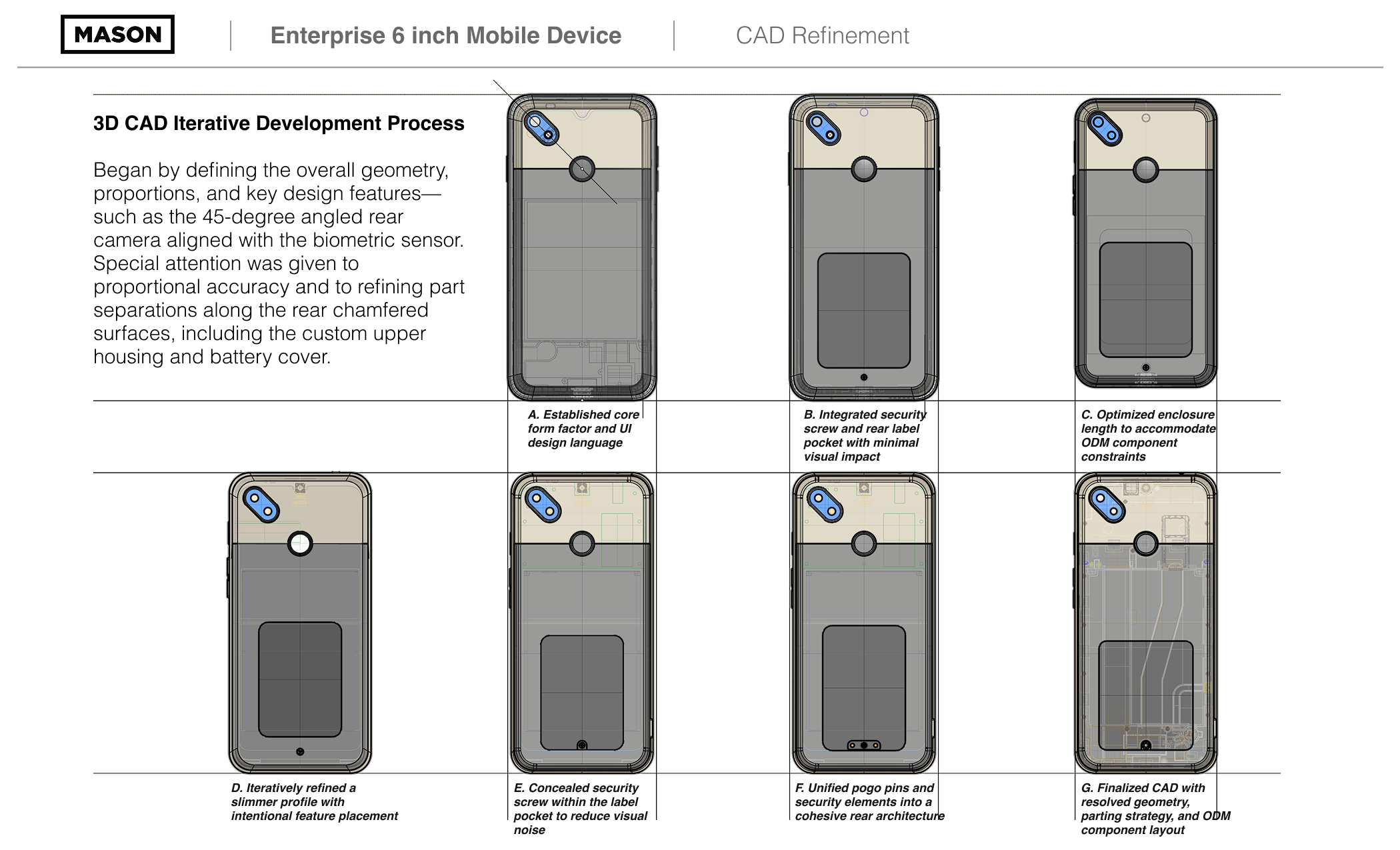 MASON

Enterprise 6 inch Mobile Device

CAD Refinement

3D CAD Iterative Development Process

Began by defining the overall geometry, proportions, and key design features—such as the 45-degree angled rear camera aligned with the biometric sensor. Special attention was given to proportional accuracy and to refining part separations along the rear chamfered surfaces, including the custom upper housing and battery cover.

A. Established core form factor and UI design language

B. Integrated security screw and rear label pocket with minimal visual impact

C. Optimized enclosure length to accommodate ODM component constraints

D. Iteratively refined a slimmer profile with intentional feature placement

E. Concealed security screw within the label pocket to reduce visual noise

F. Unified pogo pins and security elements into a cohesive rear architecture

G. Finalized CAD with resolved geometry, parting strategy, and ODM component layout