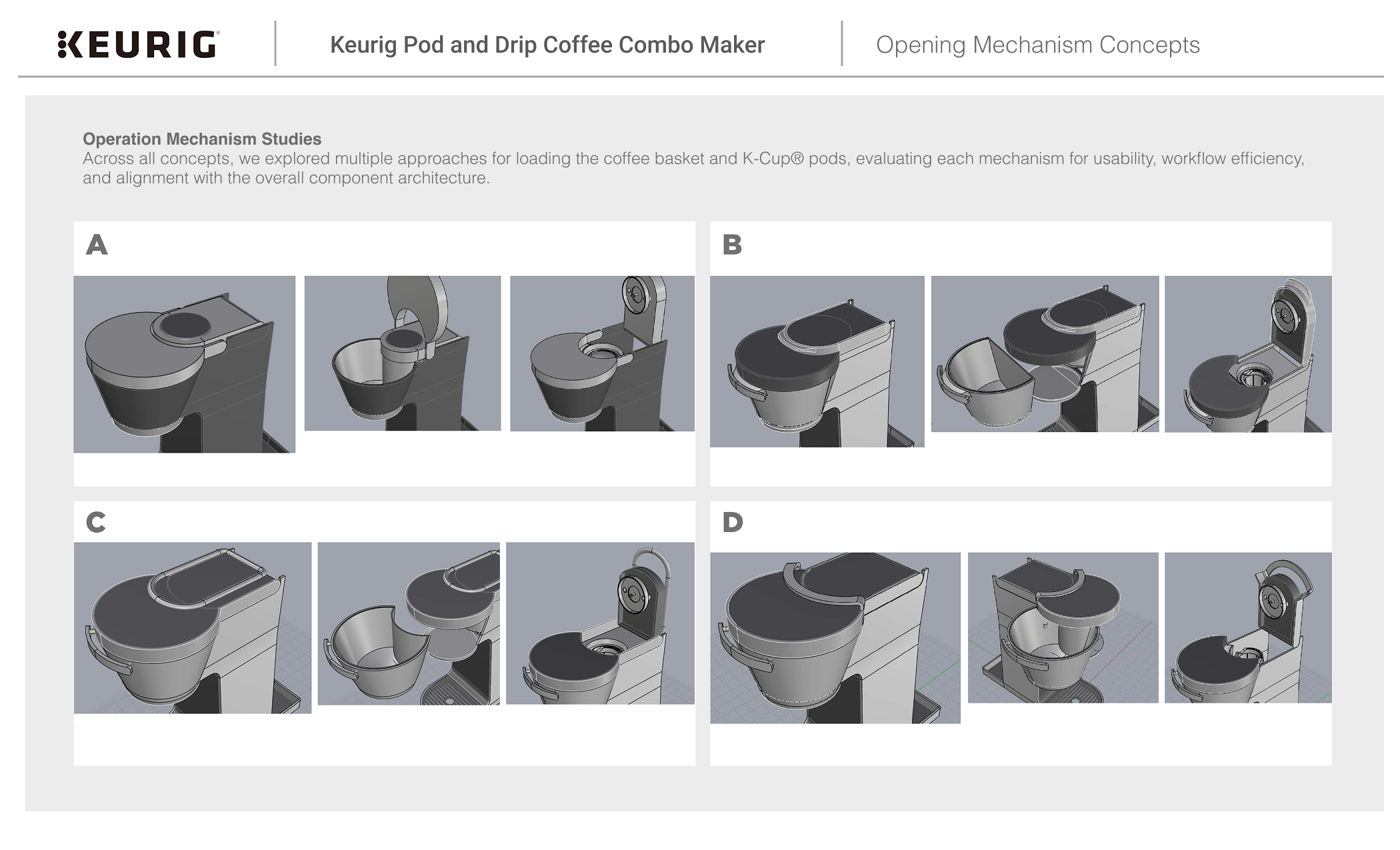 KEURIG®

Keurig Pod and Drip Coffee Combo Maker

Opening Mechanism Concepts

Operation Mechanism Studies
Across all concepts, we explored multiple approaches for loading the coffee basket and K-Cup® pods, evaluating each mechanism for usability, workflow efficiency, and alignment with the overall component architecture.

A

B

C

D