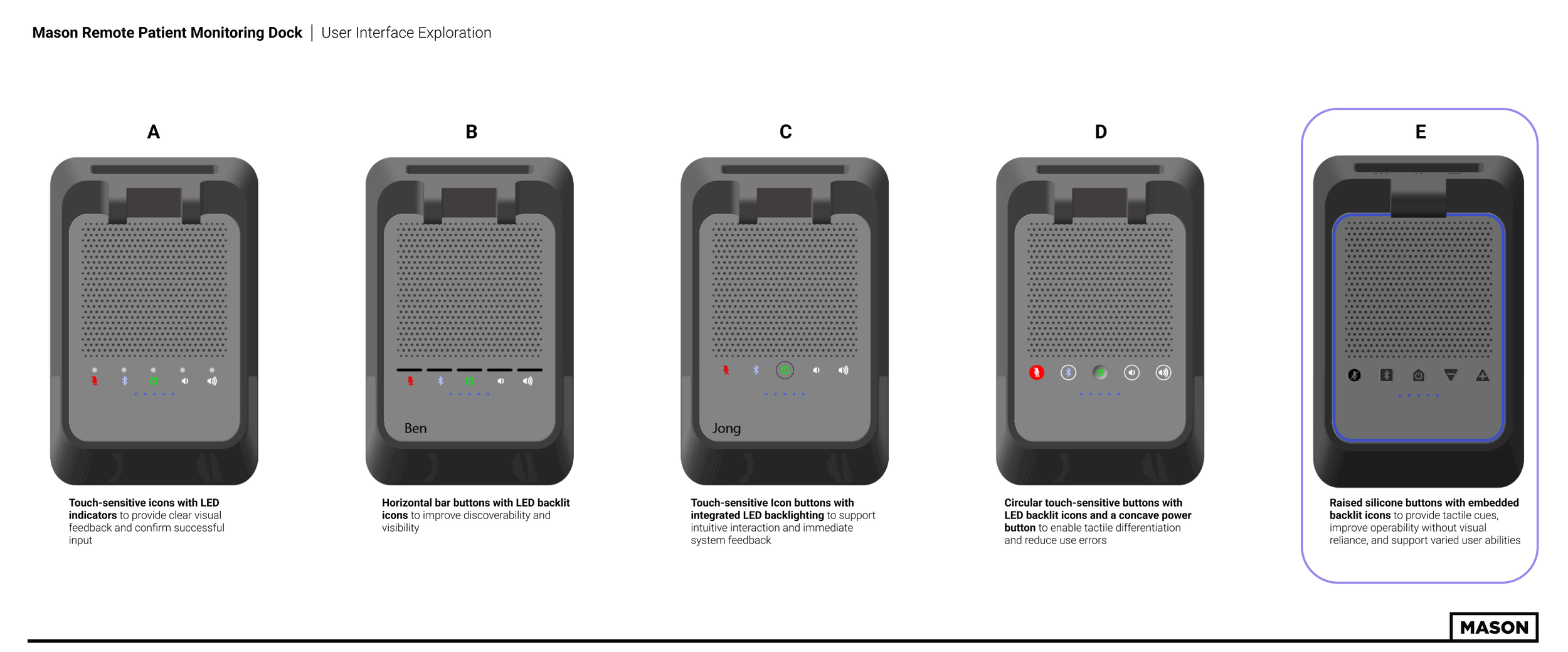 Mason Remote Patient Monitoring Dock | User Interface Exploration

A

Touch-sensitive icons with LED indicators to provide clear visual feedback and confirm successful input

B

Ben

Horizontal bar buttons with LED backlit icons to improve discoverability and visibility

C

Jong

Touch-sensitive Icon buttons with integrated LED backlighting to support intuitive interaction and immediate system feedback

D

Circular touch-sensitive buttons with LED backlit icons and a concave power button to enable tactile differentiation and reduce use errors

E

Raised silicone buttons with embedded backlit icons to provide tactile cues, improve operability without visual reliance, and support varied user abilities

MASON