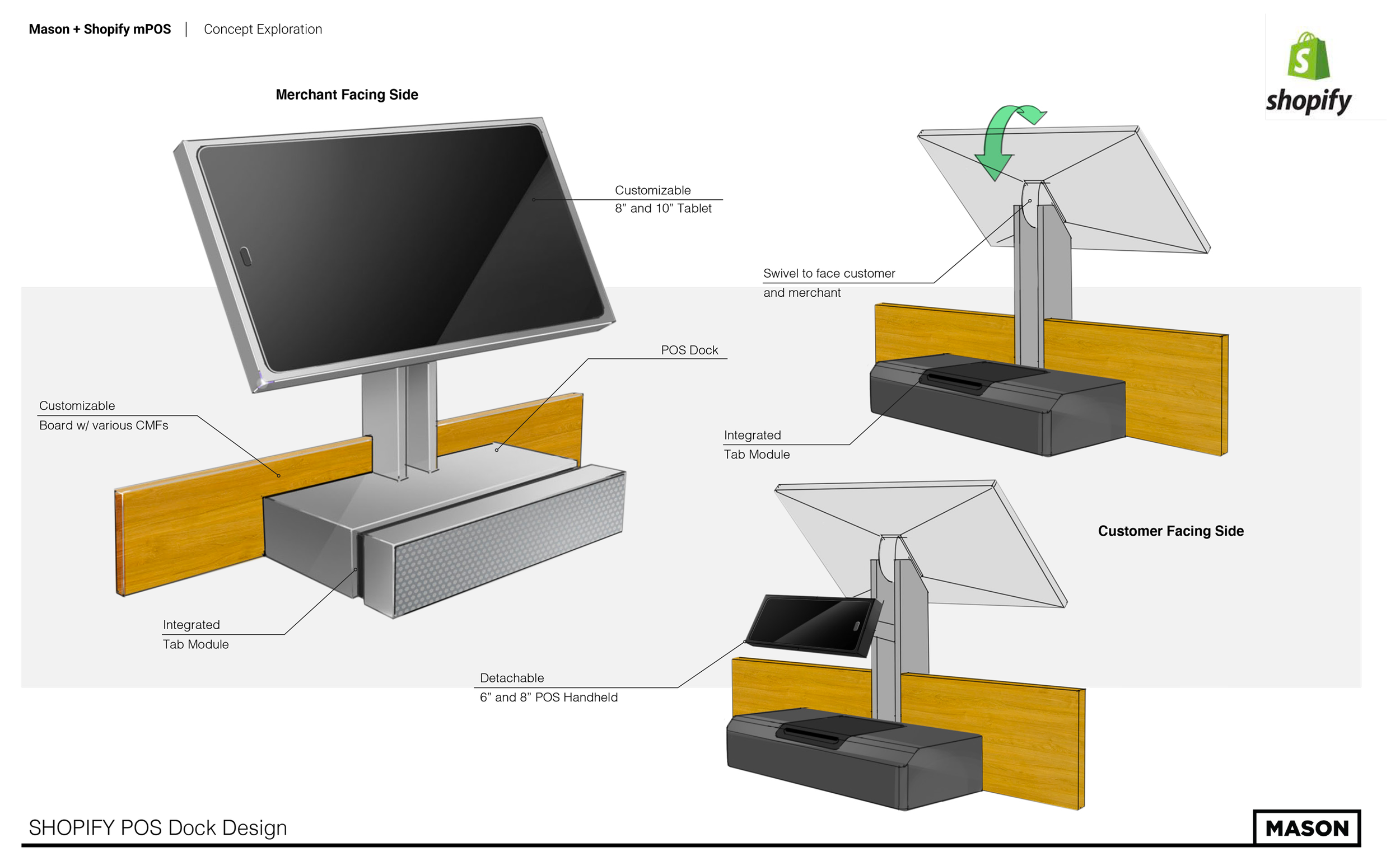 Mason + Shopify mPOS | Concept Exploration

shopify

Merchant Facing Side

Customizable
8” and 10” Tablet

POS Dock

Customizable
Board w/ various CMFs

Integrated
Tab Module

Swivel to face customer
and merchant

Integrated
Tab Module

Customer Facing Side

Detachable
6” and 8” POS Handheld

SHOPIFY POS Dock Design

MASON