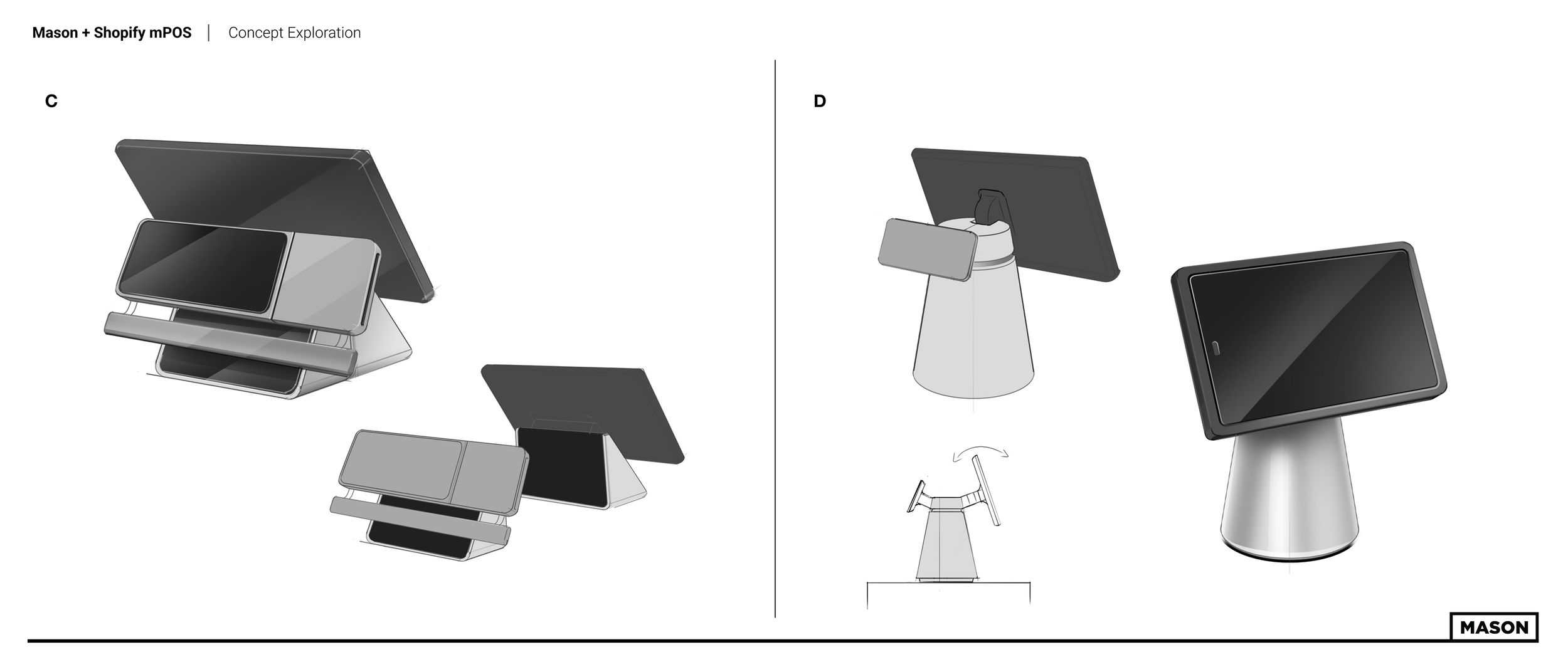 Mason + Shopify mPOS | Concept Exploration

C

D

MASON