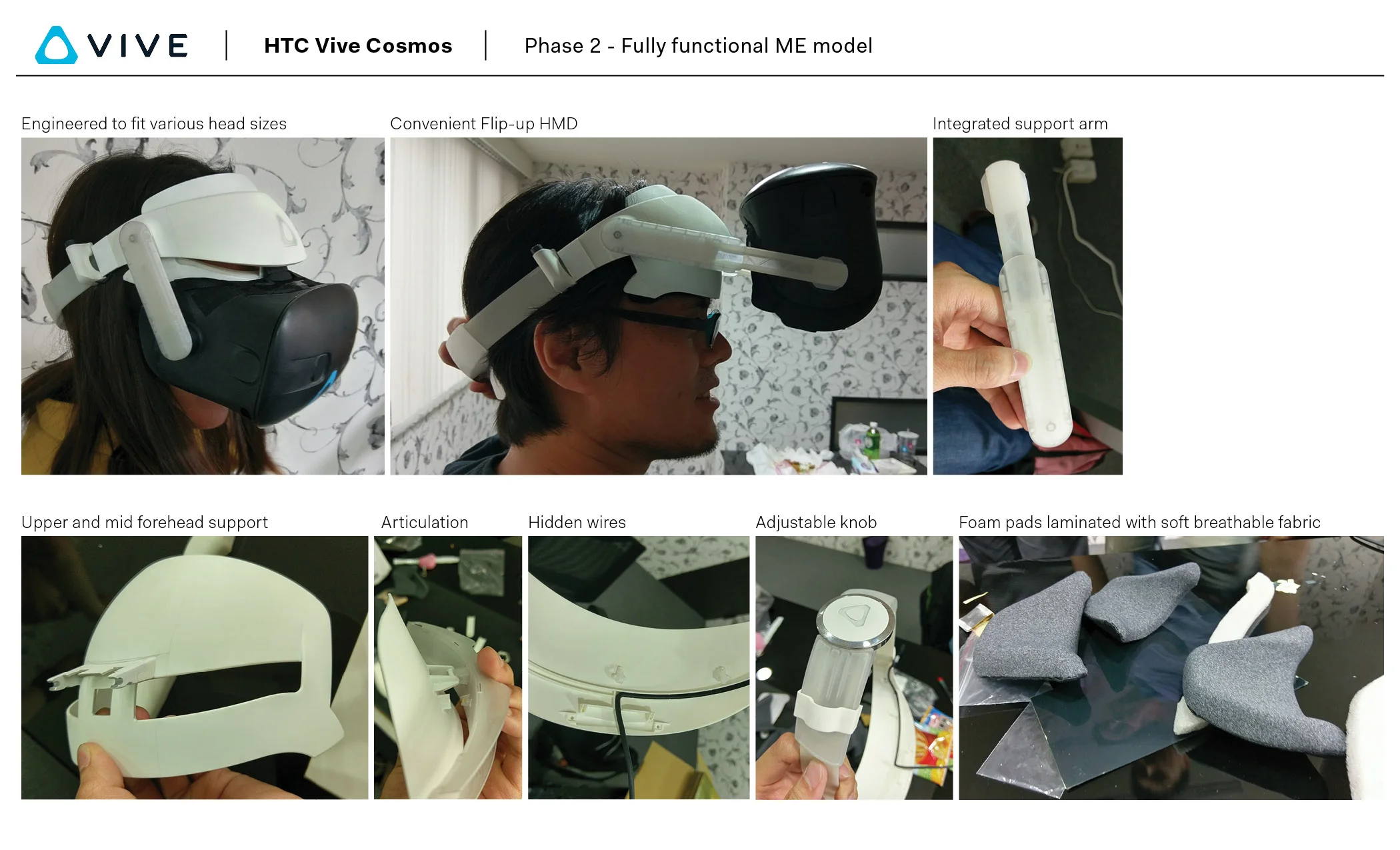 VIVE | HTC Vive Cosmos | Phase 2 - Fully functional ME model

Engineered to fit various head sizes

Convenient Flip-up HMD

Integrated support arm

Upper and mid forehead support

Articulation

Hidden wires

Adjustable knob

Foam pads laminated with soft breathable fabric