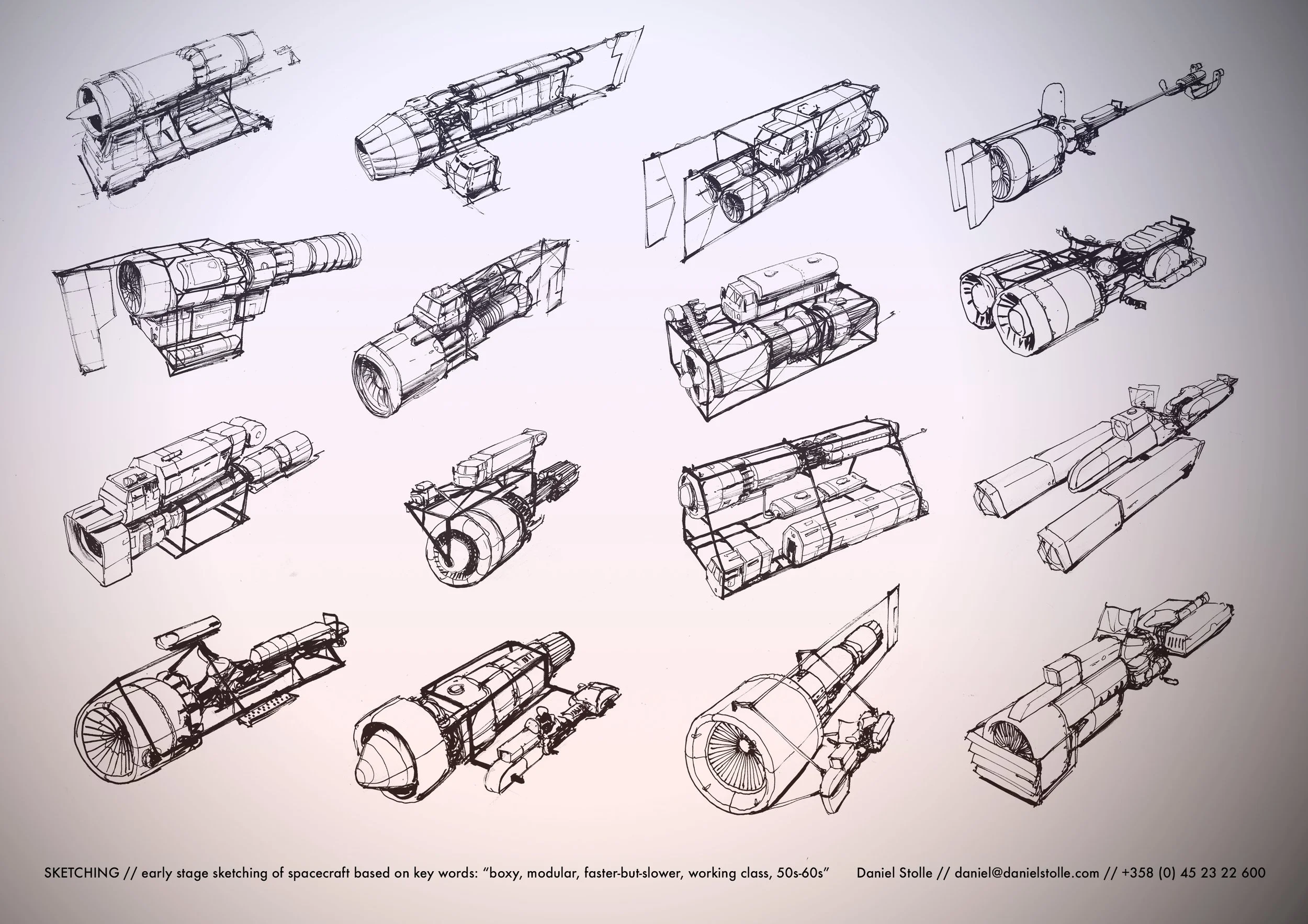 SKETCHING // early stage sketching of spacecraft based on key words: “boxy, modular, faster-but-slower, working class, 50s-60s”

Daniel Stolle // daniel@danielstolle.com // +358 (0) 45 23 22 600