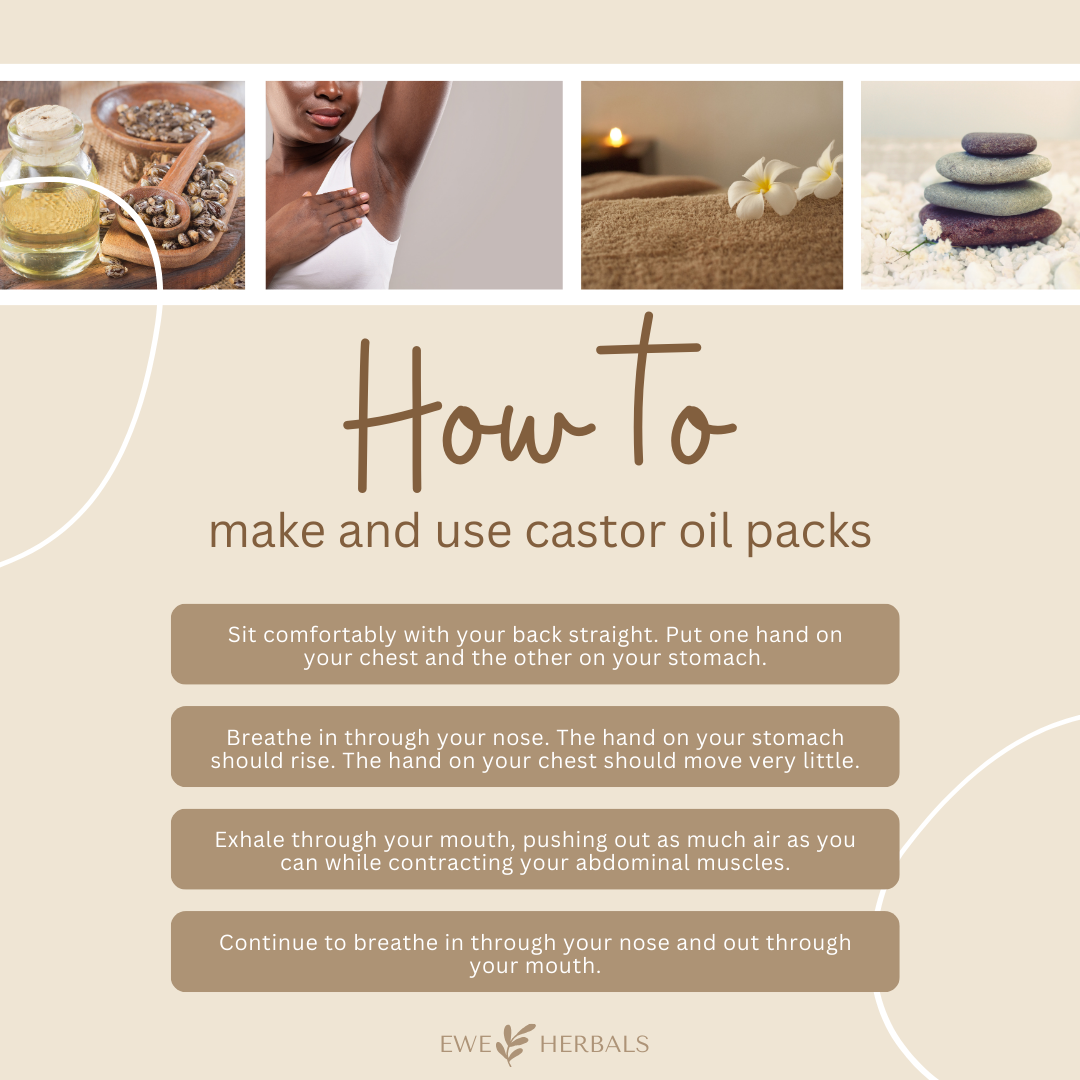 How To

make and use castor oil packs

Sit comfortably with your back straight. Put one hand on your chest and the other on your stomach.

Breathe in through your nose. The hand on your stomach should rise. The hand on your chest should move very little.

Exhale through your mouth, pushing out as much air as you can while contracting your abdominal muscles.

Continue to breathe in through your nose and out through your mouth.

EWE HERBALS