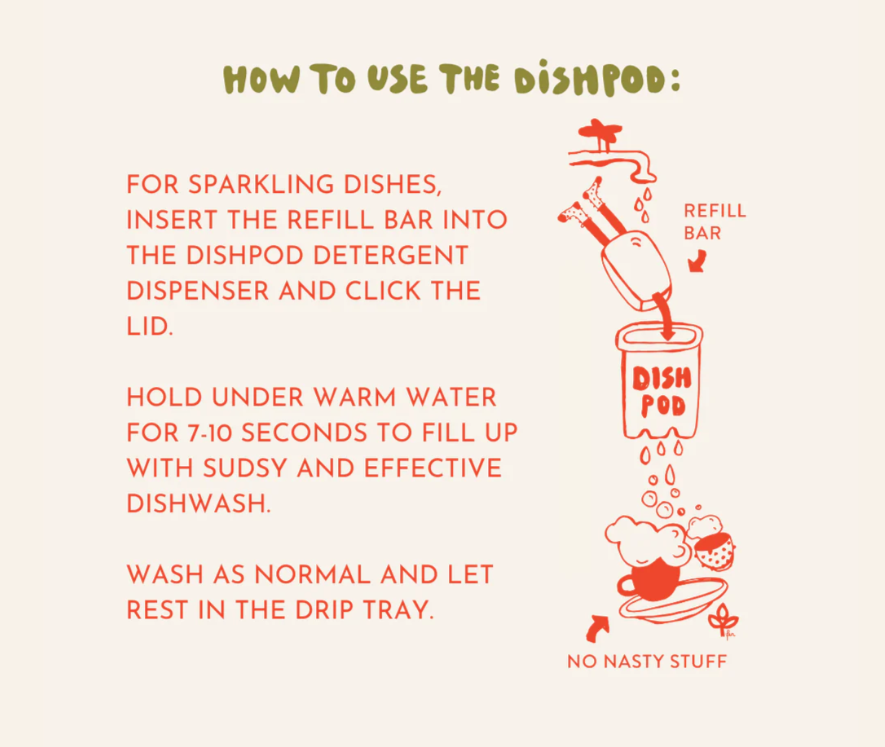 HOW TO USE THE DISHPOD:

FOR SPARKLING DISHES, INSERT THE REFILL BAR INTO THE DISHPOD DETERGENT DISPENSER AND CLICK THE LID.

HOLD UNDER WARM WATER FOR 7-10 SECONDS TO FILL UP WITH SUDSY AND EFFECTIVE DISHWASH.

WASH AS NORMAL AND LET REST IN THE DRIP TRAY.

REFILL BAR

DISH POD

NO NASTY STUFF