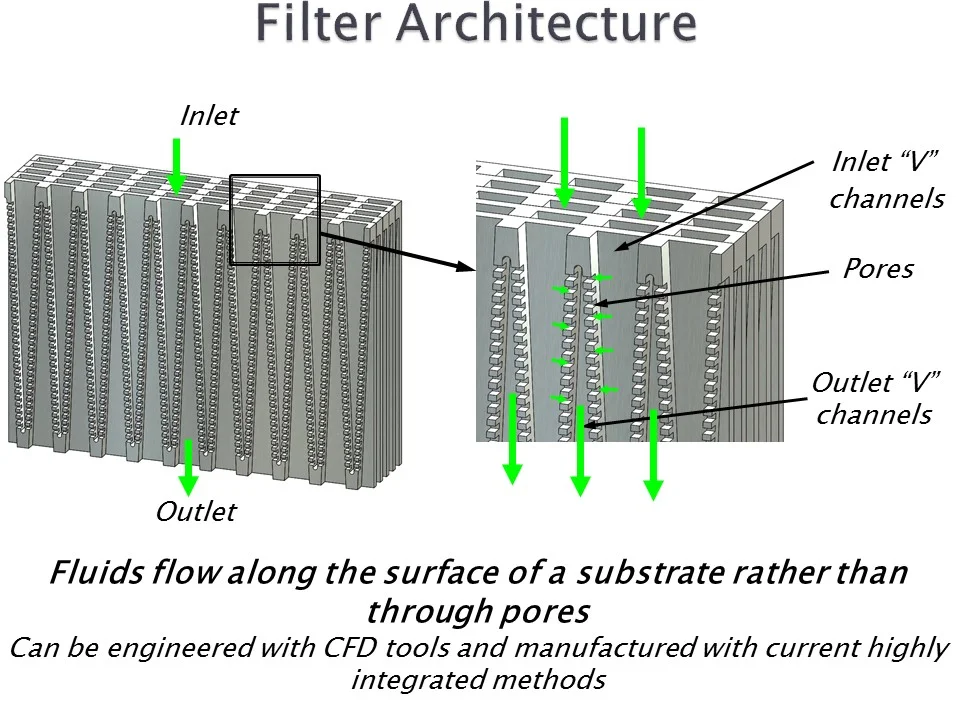 Filter Architecture

Inlet

Outlet

Inlet “V” channels

Pores

Outlet “V” channels

Fluids flow along the surface of a substrate rather than through pores

Can be engineered with CFD tools and manufactured with current highly integrated methods