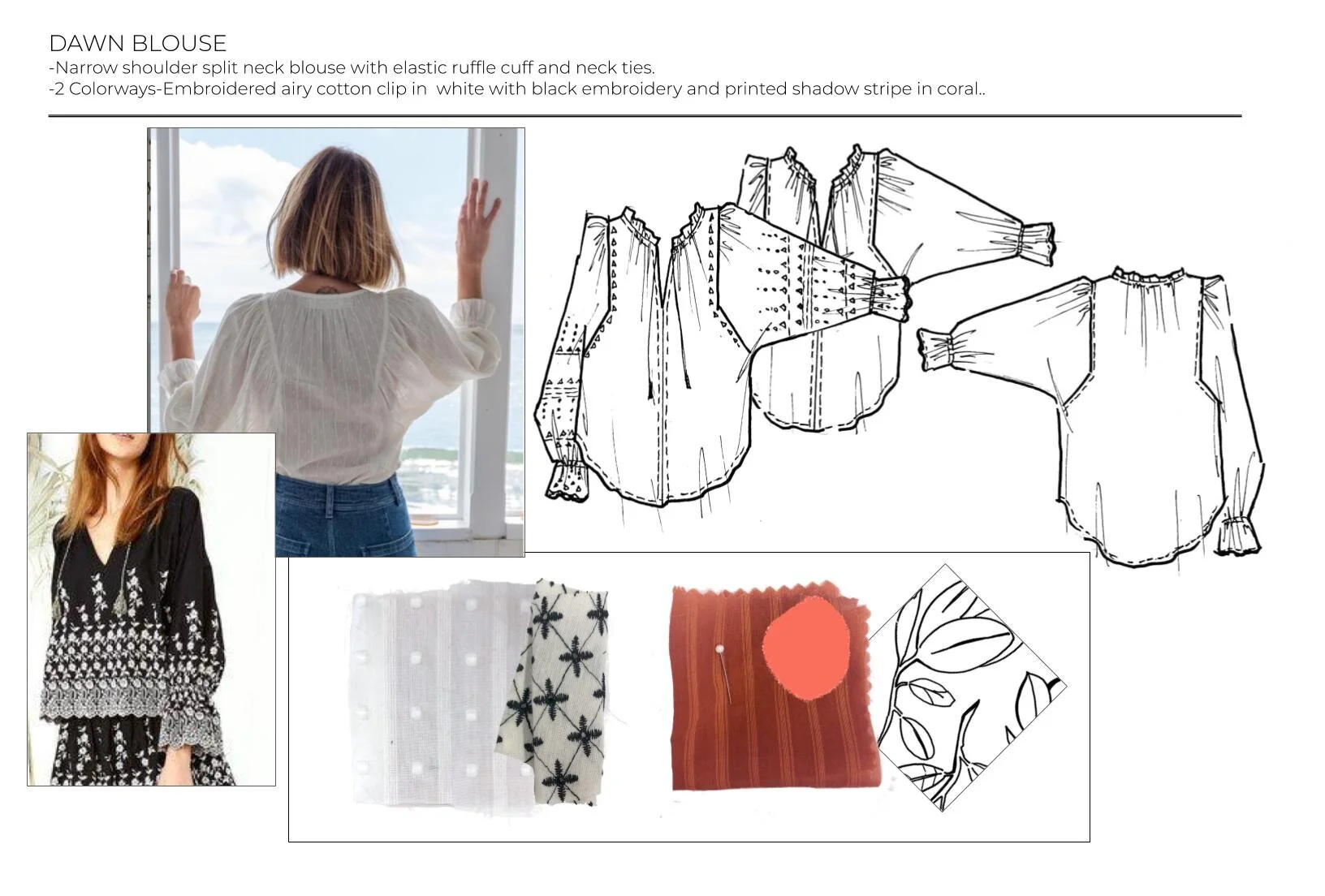 DAWN BLOUSE
-Narrow shoulder split neck blouse with elastic ruffle cuff and neck ties.
-2 Colorways-Embroidered airy cotton clip in  white with black embroidery and printed shadow stripe in coral..