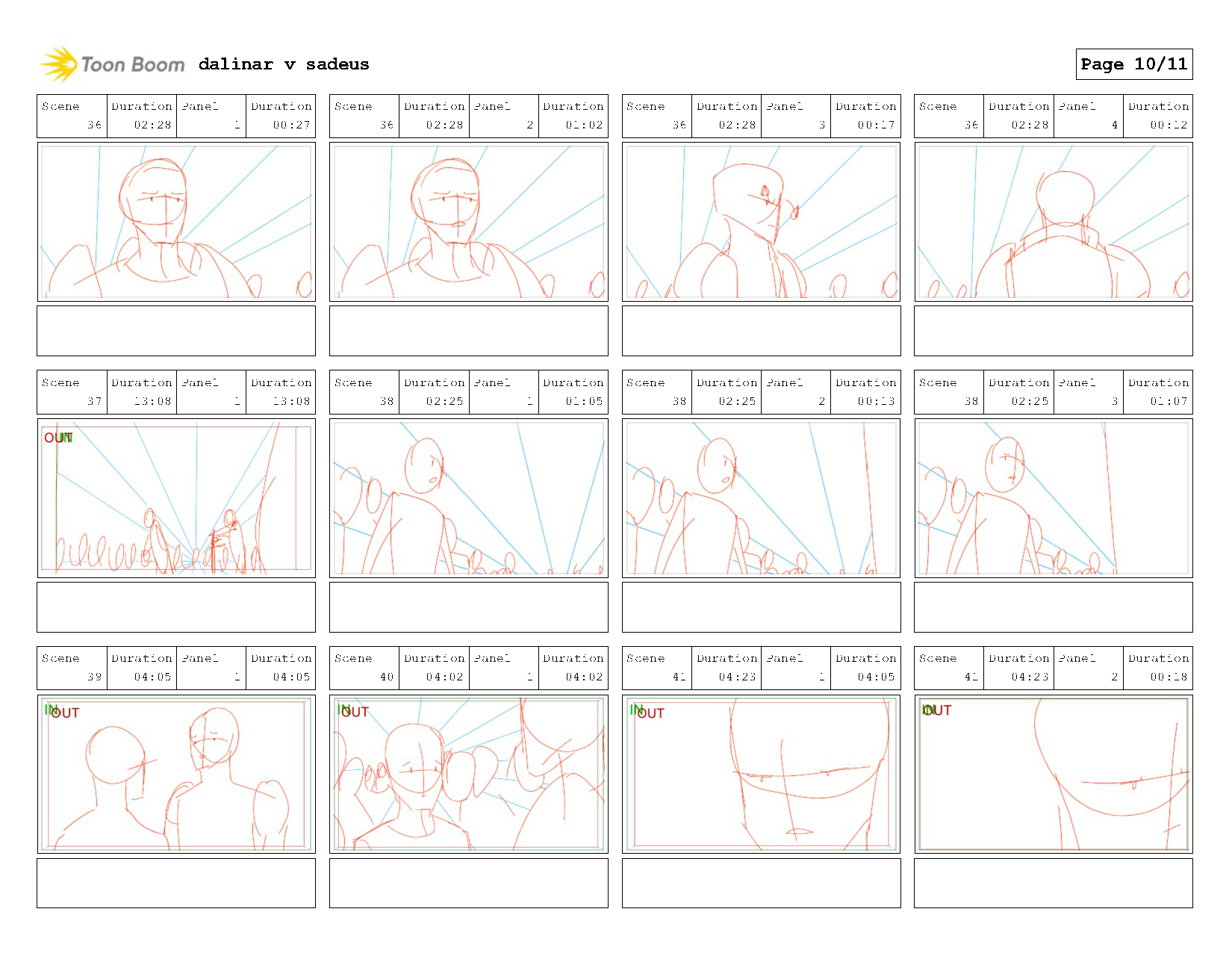 Toon Boom dalinar v sadeus

Page 10/11

| Scene | Duration | Panel | Duration |
|---|---|---|---|
| 36 | 02:28 | 1 | 00:27 |

| Scene | Duration | Panel | Duration |
|---|---|---|---|
| 36 | 02:28 | 2 | 01:02 |

| Scene | Duration | Panel | Duration |
|---|---|---|---|
| 36 | 02:28 | 3 | 00:17 |

| Scene | Duration | Panel | Duration |
|---|---|---|---|
| 36 | 02:28 | 4 | 00:12 |

| Scene | Duration | Panel | Duration |
|---|---|---|---|
| 37 | 13:08 | 1 | 13:08 |

OUT IN

| Scene | Duration | Panel | Duration |
|---|---|---|---|
| 38 | 02:25 | 1 | 01:05 |

| Scene | Duration | Panel | Duration |
|---|---|---|---|
| 38 | 02:25 | 2 | 00:13 |

| Scene | Duration | Panel | Duration |
|---|---|---|---|
| 38 | 02:25 | 3 | 01:07 |

| Scene | Duration | Panel | Duration |
|---|---|---|---|
| 39 | 04:05 | 1 | 04:05 |

IN OUT

| Scene | Duration | Panel | Duration |
|---|---|---|---|
| 40 | 04:02 | 1 | 04:02 |

IN OUT

| Scene | Duration | Panel | Duration |
|---|---|---|---|
| 41 | 04:23 | 1 | 04:05 |

IN OUT

| Scene | Duration | Panel | Duration |
|---|---|---|---|
| 41 | 04:23 | 2 | 00:18 |

IN OUT