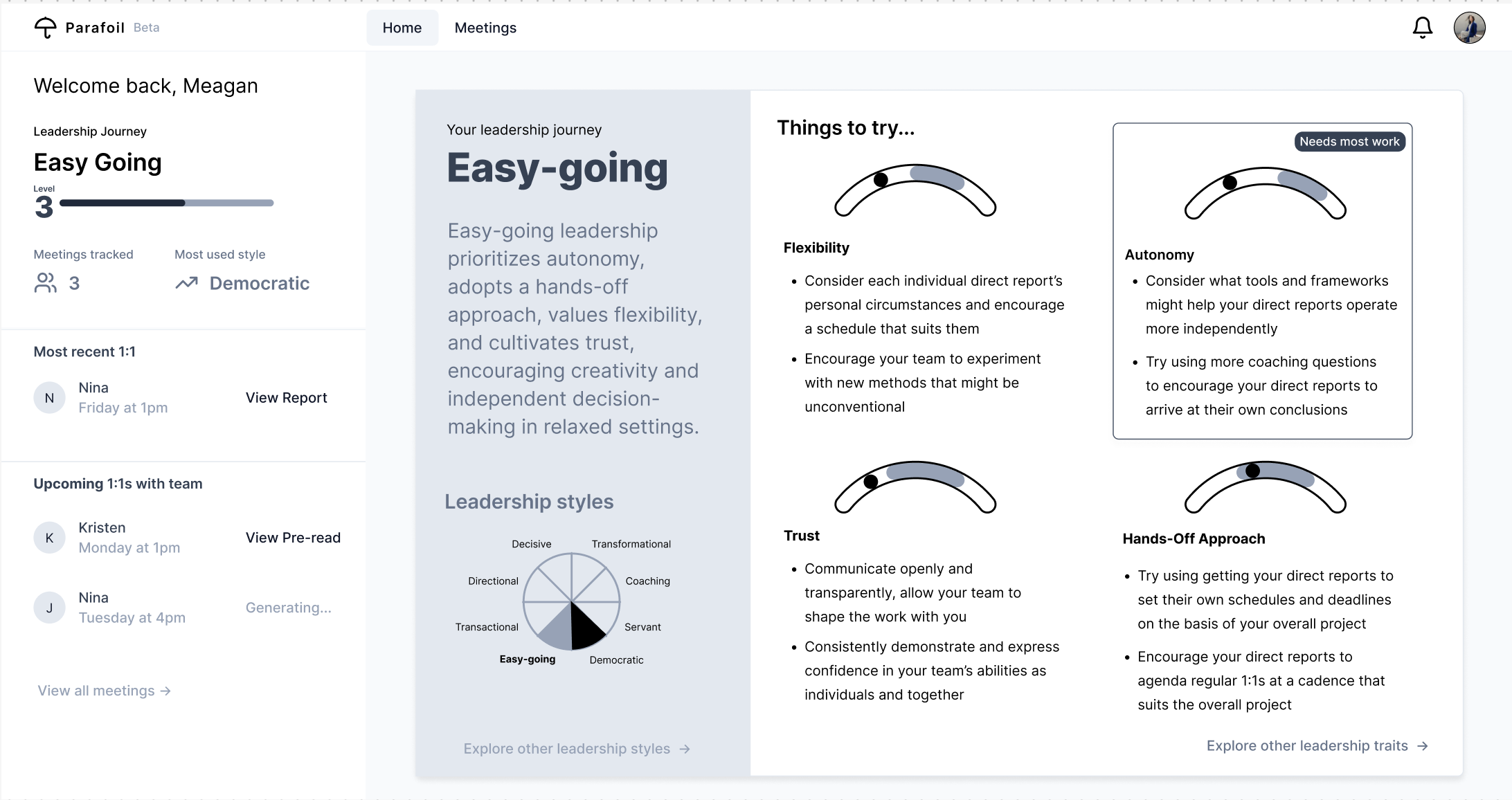 Parafoil Beta

Home Meetings

Welcome back, Meagan

Leadership Journey

Easy Going

Level
3

Meetings tracked
3

Most used style
Democratic

Most recent 1:1

N Nina
Friday at 1pm
View Report

Upcoming 1:1s with team

K Kristen
Monday at 1pm
View Pre-read

J Nina
Tuesday at 4pm
Generating...

View all meetings →

Your leadership journey

Easy-going

Easy-going leadership prioritizes autonomy, adopts a hands-off approach, values flexibility, and cultivates trust, encouraging creativity and independent decision-making in relaxed settings.

Leadership styles

Decisive
Transformational
Directional
Coaching
Transactional
Servant
Easy-going
Democratic

Explore other leadership styles →

Things to try...

Flexibility

• Consider each individual direct report's personal circumstances and encourage a schedule that suits them

• Encourage your team to experiment with new methods that might be unconventional

Needs most work

Autonomy

• Consider what tools and frameworks might help your direct reports operate more independently

• Try using more coaching questions to encourage your direct reports to arrive at their own conclusions

Trust

• Communicate openly and transparently, allow your team to shape the work with you

• Consistently demonstrate and express confidence in your team's abilities as individuals and together

Hands-Off Approach

• Try using getting your direct reports to set their own schedules and deadlines on the basis of your overall project

• Encourage your direct reports to agenda regular 1:1s at a cadence that suits the overall project

Explore other leadership traits →