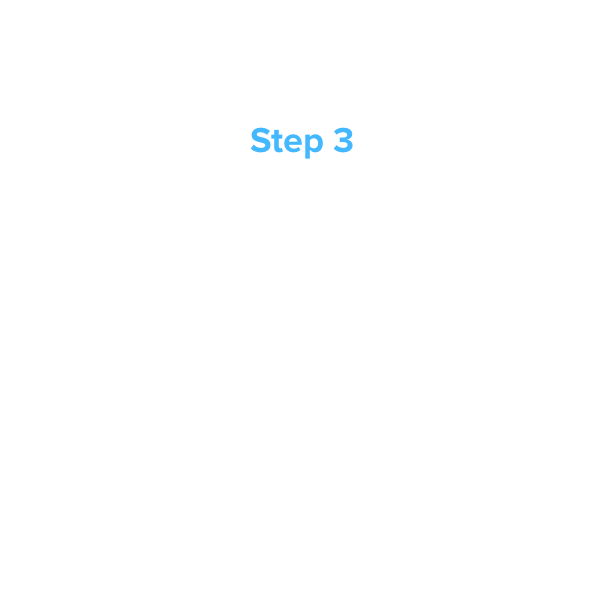 Step 3