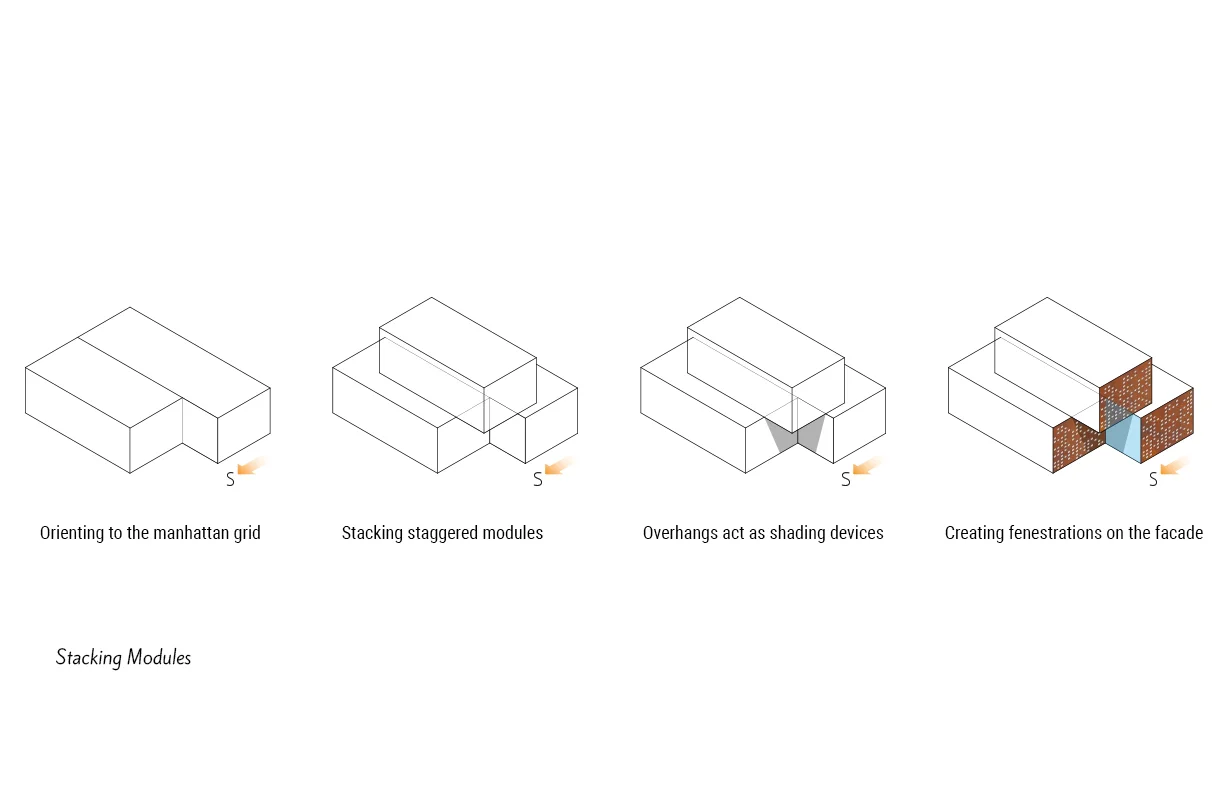 S

Orienting to the manhattan grid

S

Stacking staggered modules

S

Overhangs act as shading devices

S

Creating fenestrations on the facade

Stacking Modules