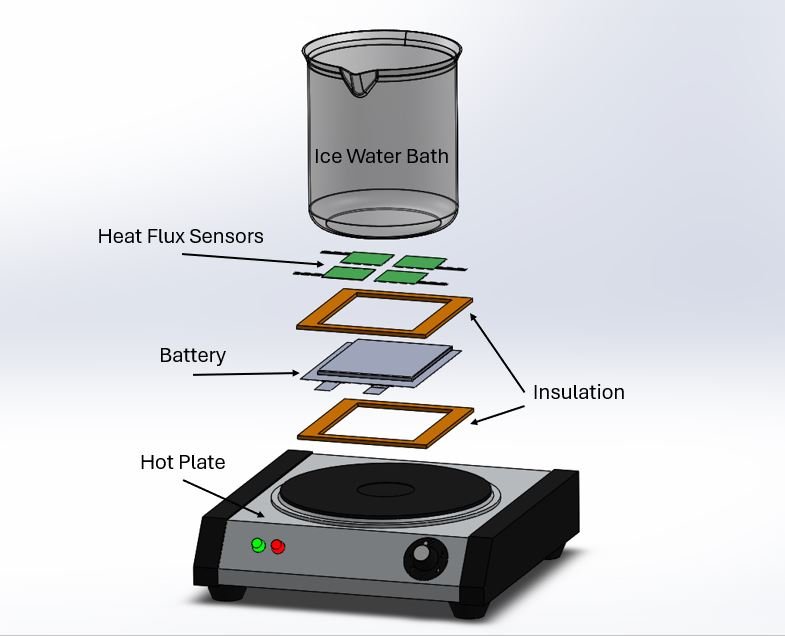 Ice Water Bath

Heat Flux Sensors

Battery

Insulation

Hot Plate