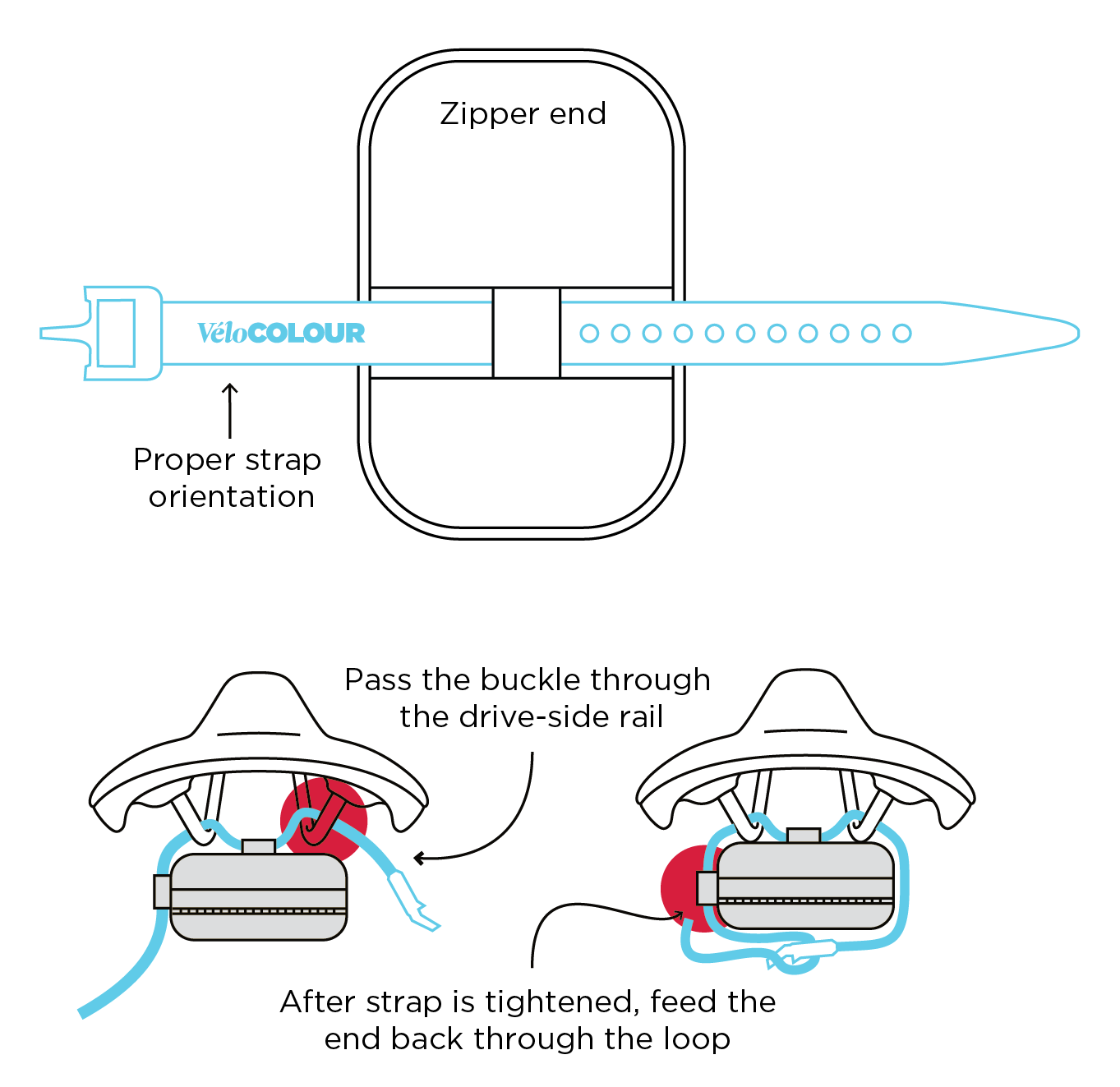 Zipper end

VéloCOLOUR

Proper strap orientation

Pass the buckle through the drive-side rail

After strap is tightened, feed the end back through the loop