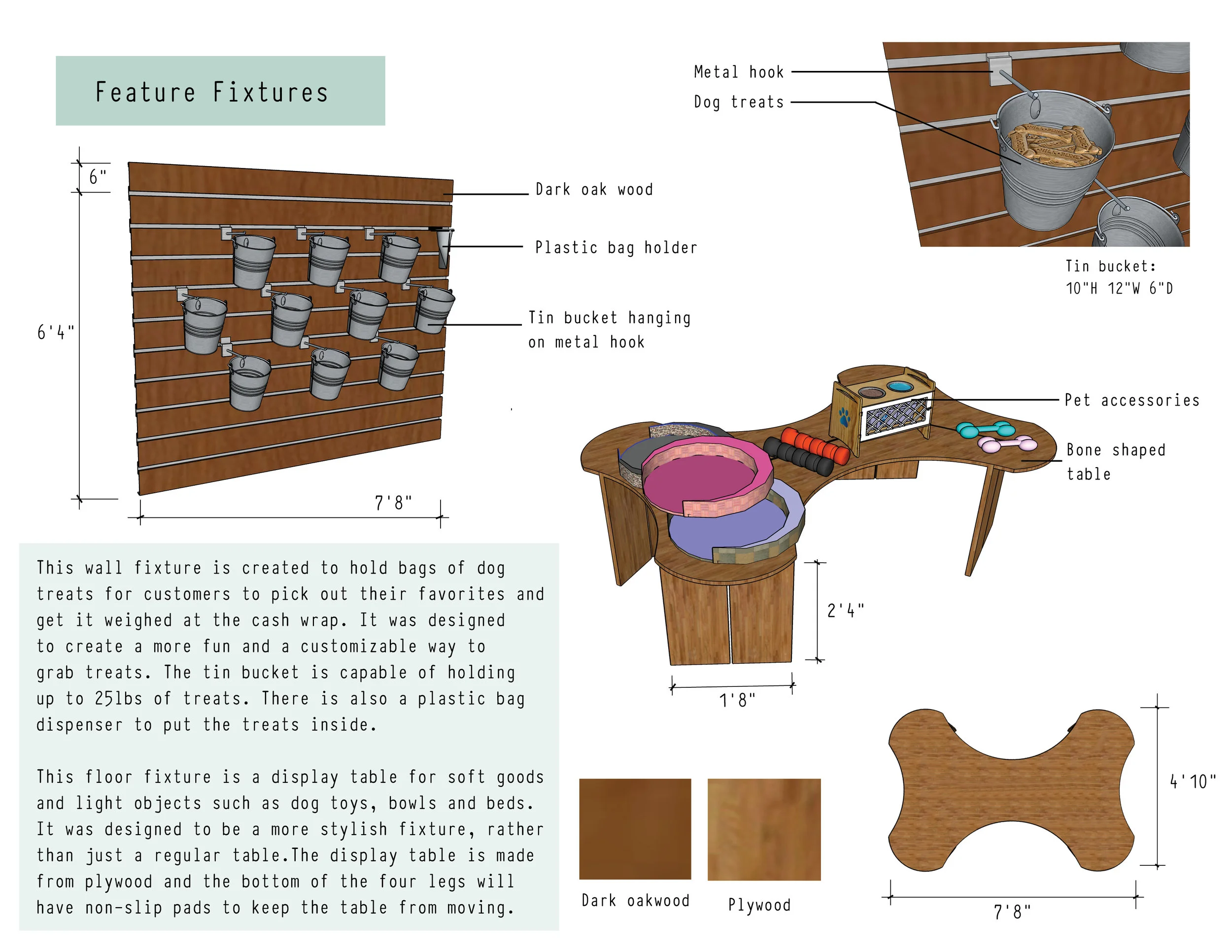 Feature Fixtures

6"

6'4"

7'8"

Dark oak wood

Plastic bag holder

Tin bucket hanging on metal hook

Metal hook

Dog treats

Tin bucket: 10"H 12"W 6"D

Pet accessories

Bone shaped table

2'4"

1'8"

This wall fixture is created to hold bags of dog treats for customers to pick out their favorites and get it weighed at the cash wrap. It was designed to create a more fun and a customizable way to grab treats. The tin bucket is capable of holding up to 25lbs of treats. There is also a plastic bag dispenser to put the treats inside.

This floor fixture is a display table for soft goods and light objects such as dog toys, bowls and beds. It was designed to be a more stylish fixture, rather than just a regular table.The display table is made from plywood and the bottom of the four legs will have non-slip pads to keep the table from moving.

Dark oakwood

Plywood

4'10"

7'8"