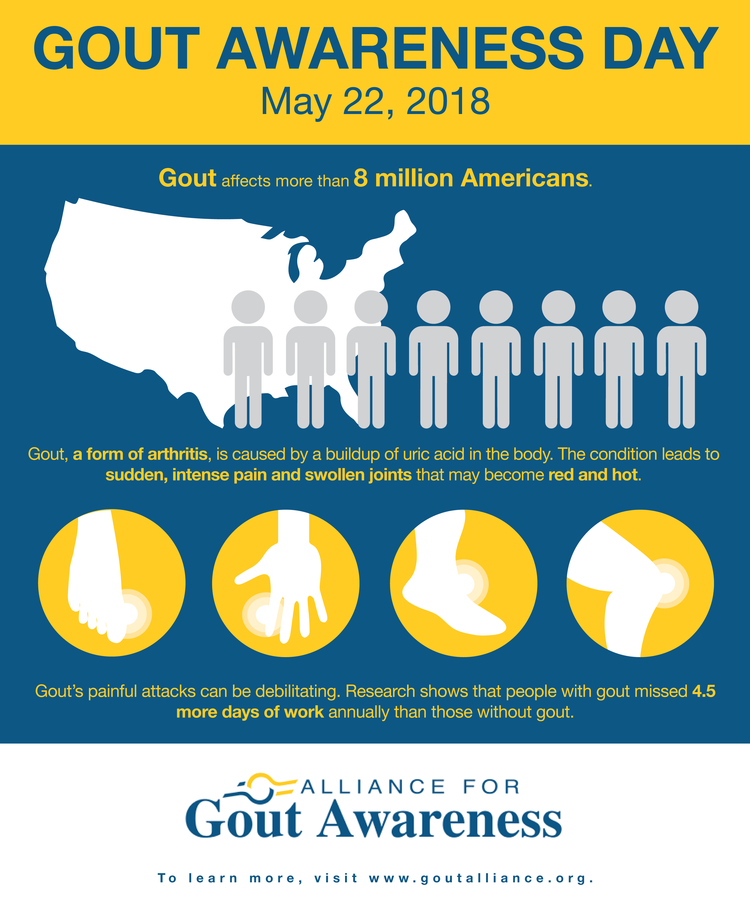 GOUT AWARENESS DAY
May 22, 2018

Gout affects more than 8 million Americans.

Gout, a form of arthritis, is caused by a buildup of uric acid in the body. The condition leads to sudden, intense pain and swollen joints that may become red and hot.

Gout's painful attacks can be debilitating. Research shows that people with gout missed 4.5 more days of work annually than those without gout.

ALLIANCE FOR
Gout Awareness

To learn more, visit www.goutalliance.org.