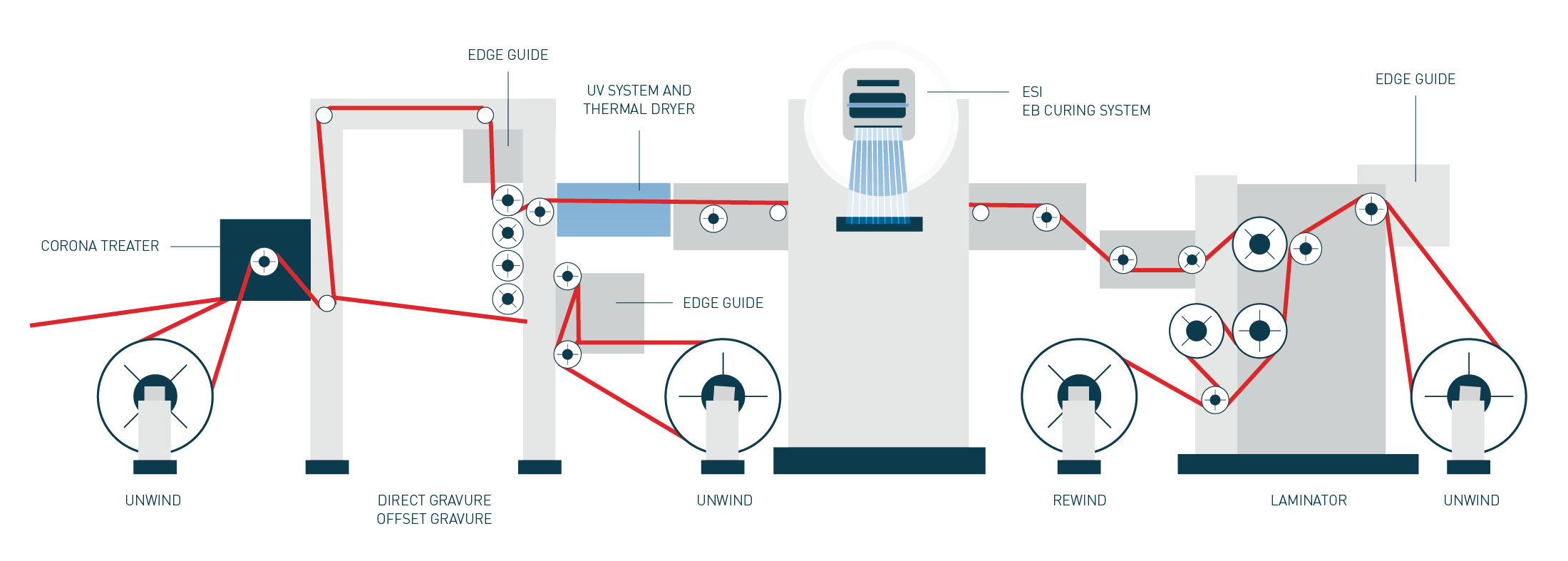 EDGE GUIDE

UV SYSTEM AND THERMAL DRYER

ESI
EB CURING SYSTEM

EDGE GUIDE

CORONA TREATER

EDGE GUIDE

UNWIND

DIRECT GRAVURE
OFFSET GRAVURE

UNWIND

REWIND

LAMINATOR

UNWIND