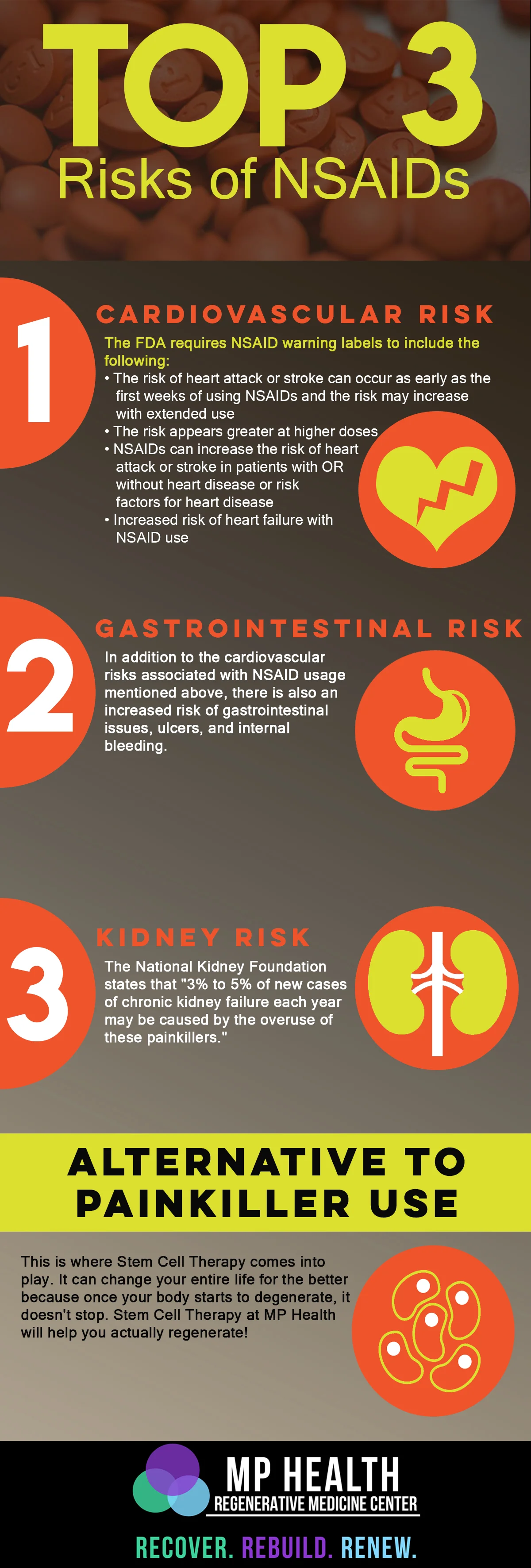 TOP 3
Risks of NSAIDs

1

CARDIOVASCULAR RISK

The FDA requires NSAID warning labels to include the following:
• The risk of heart attack or stroke can occur as early as the first weeks of using NSAIDs and the risk may increase with extended use
• The risk appears greater at higher doses
• NSAIDs can increase the risk of heart attack or stroke in patients with OR without heart disease or risk factors for heart disease
• Increased risk of heart failure with NSAID use

2

GASTROINTESTINAL RISK

In addition to the cardiovascular risks associated with NSAID usage mentioned above, there is also an increased risk of gastrointestinal issues, ulcers, and internal bleeding.

3

KIDNEY RISK

The National Kidney Foundation states that "3% to 5% of new cases of chronic kidney failure each year may be caused by the overuse of these painkillers."

ALTERNATIVE TO PAINKILLER USE

This is where Stem Cell Therapy comes into play. It can change your entire life for the better because once your body starts to degenerate, it doesn't stop. Stem Cell Therapy at MP Health will help you actually regenerate!

MP HEALTH
REGENERATIVE MEDICINE CENTER

RECOVER. REBUILD. RENEW.