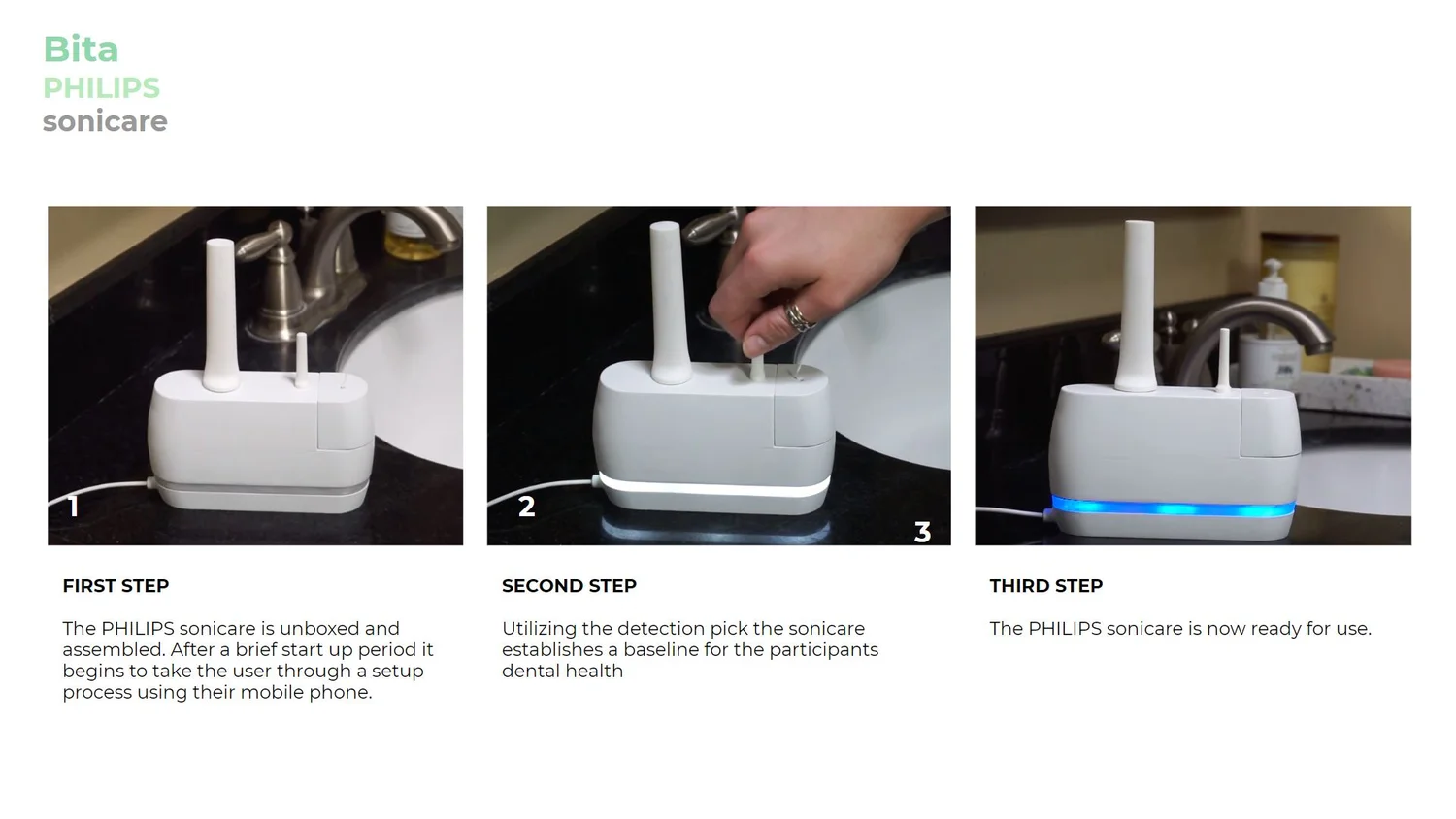 Bita
PHILIPS
sonicare

1

2

3

FIRST STEP

The PHILIPS sonicare is unboxed and assembled. After a brief start up period it begins to take the user through a setup process using their mobile phone.

SECOND STEP

Utilizing the detection pick the sonicare establishes a baseline for the participants dental health

THIRD STEP

The PHILIPS sonicare is now ready for use.