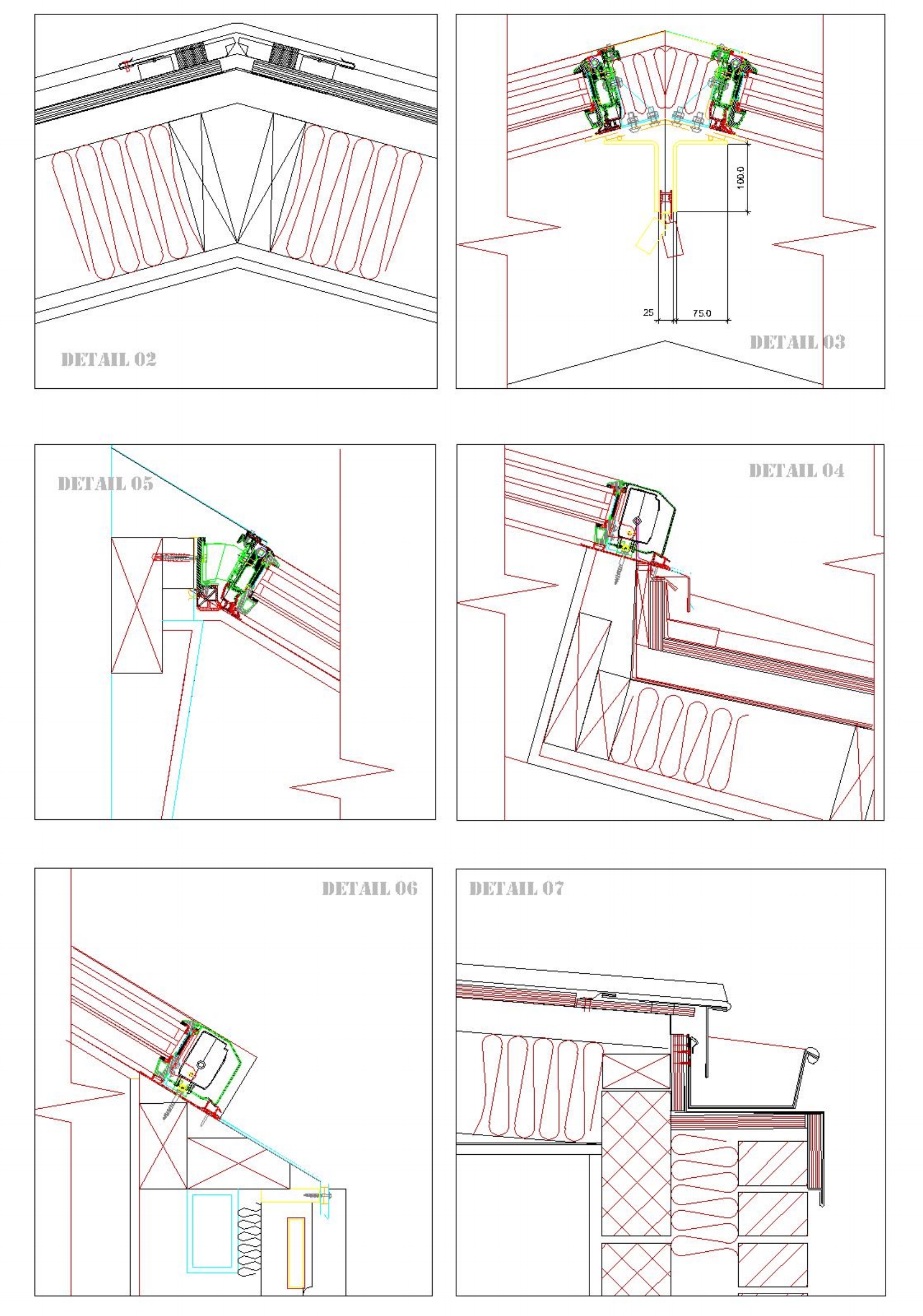 DETAIL 02

100.0

25

75.0

DETAIL 03

DETAIL 05

DETAIL 04

DETAIL 06

DETAIL 07