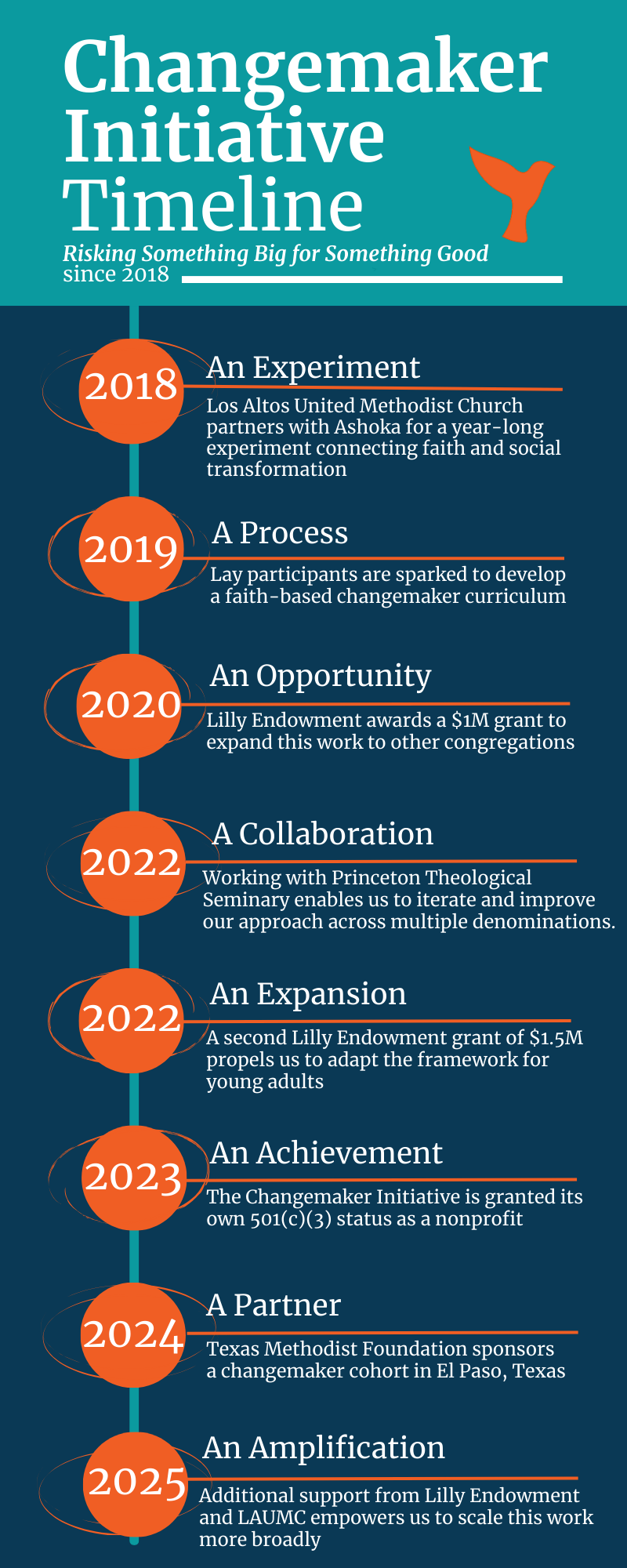 Changemaker Initiative Timeline

Risking Something Big for Something Good since 2018

2018

An Experiment

Los Altos United Methodist Church partners with Ashoka for a year-long experiment connecting faith and social transformation

2019

A Process

Lay participants are sparked to develop a faith-based changemaker curriculum

2020

An Opportunity

Lilly Endowment awards a \$1M grant to expand this work to other congregations

2022

A Collaboration

Working with Princeton Theological Seminary enables us to iterate and improve our approach across multiple denominations.

2022

An Expansion

A second Lilly Endowment grant of \$1.5M propels us to adapt the framework for young adults

2023

An Achievement

The Changemaker Initiative is granted its own 501(c)(3) status as a nonprofit

2024

A Partner

Texas Methodist Foundation sponsors a changemaker cohort in El Paso, Texas

2025

An Amplification

Additional support from Lilly Endowment and LAUMC empowers us to scale this work more broadly