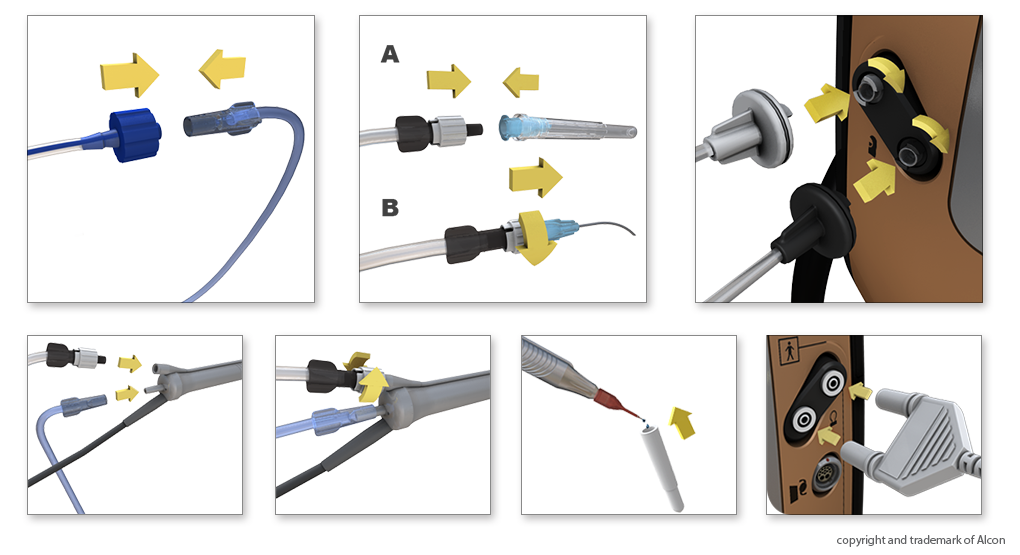 A

B

copyright and trademark of Alcon