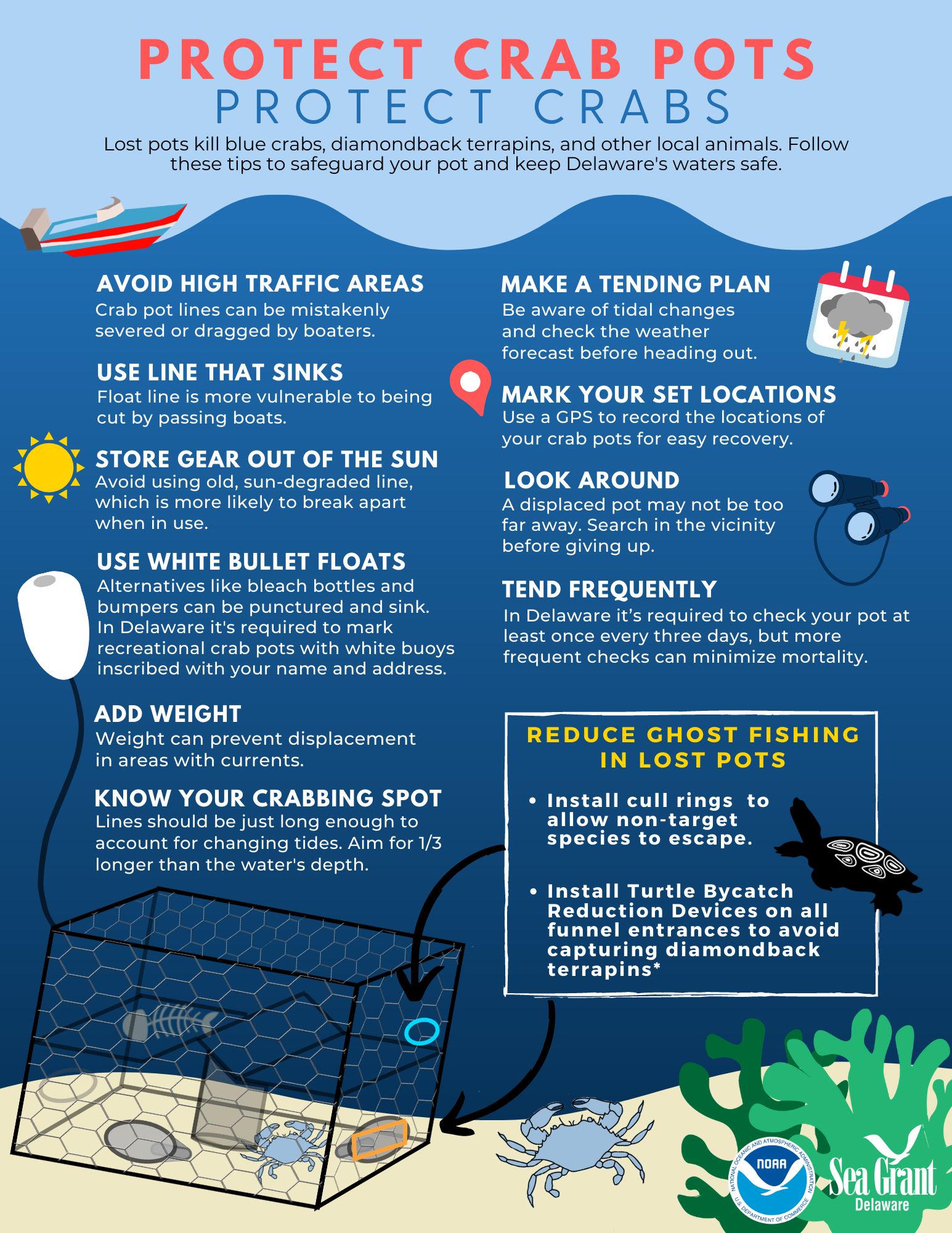 PROTECT CRAB POTS
PROTECT CRABS

Lost pots kill blue crabs, diamondback terrapins, and other local animals. Follow these tips to safeguard your pot and keep Delaware's waters safe.

AVOID HIGH TRAFFIC AREAS
Crab pot lines can be mistakenly severed or dragged by boaters.

USE LINE THAT SINKS
Float line is more vulnerable to being cut by passing boats.

STORE GEAR OUT OF THE SUN
Avoid using old, sun-degraded line, which is more likely to break apart when in use.

USE WHITE BULLET FLOATS
Alternatives like bleach bottles and bumpers can be punctured and sink. In Delaware it's required to mark recreational crab pots with white buoys inscribed with your name and address.

ADD WEIGHT
Weight can prevent displacement in areas with currents.

KNOW YOUR CRABBING SPOT
Lines should be just long enough to account for changing tides. Aim for 1/3 longer than the water's depth.

MAKE A TENDING PLAN
Be aware of tidal changes and check the weather forecast before heading out.

MARK YOUR SET LOCATIONS
Use a GPS to record the locations of your crab pots for easy recovery.

LOOK AROUND
A displaced pot may not be too far away. Search in the vicinity before giving up.

TEND FREQUENTLY
In Delaware it's required to check your pot at least once every three days, but more frequent checks can minimize mortality.

REDUCE GHOST FISHING IN LOST POTS

• Install cull rings to allow non-target species to escape.

• Install Turtle Bycatch Reduction Devices on all funnel entrances to avoid capturing diamondback terrapins*

NATIONAL OCEANIC AND ATMOSPHERIC ADMINISTRATION NOAA U.S. DEPARTMENT OF COMMERCE

Sea Grant Delaware