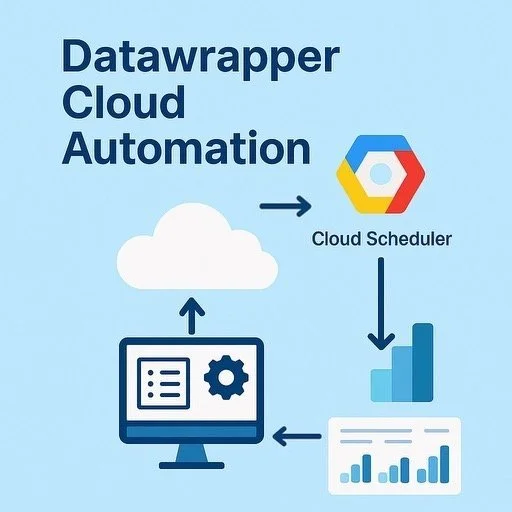 Datawrapper Cloud Automation

Cloud Scheduler