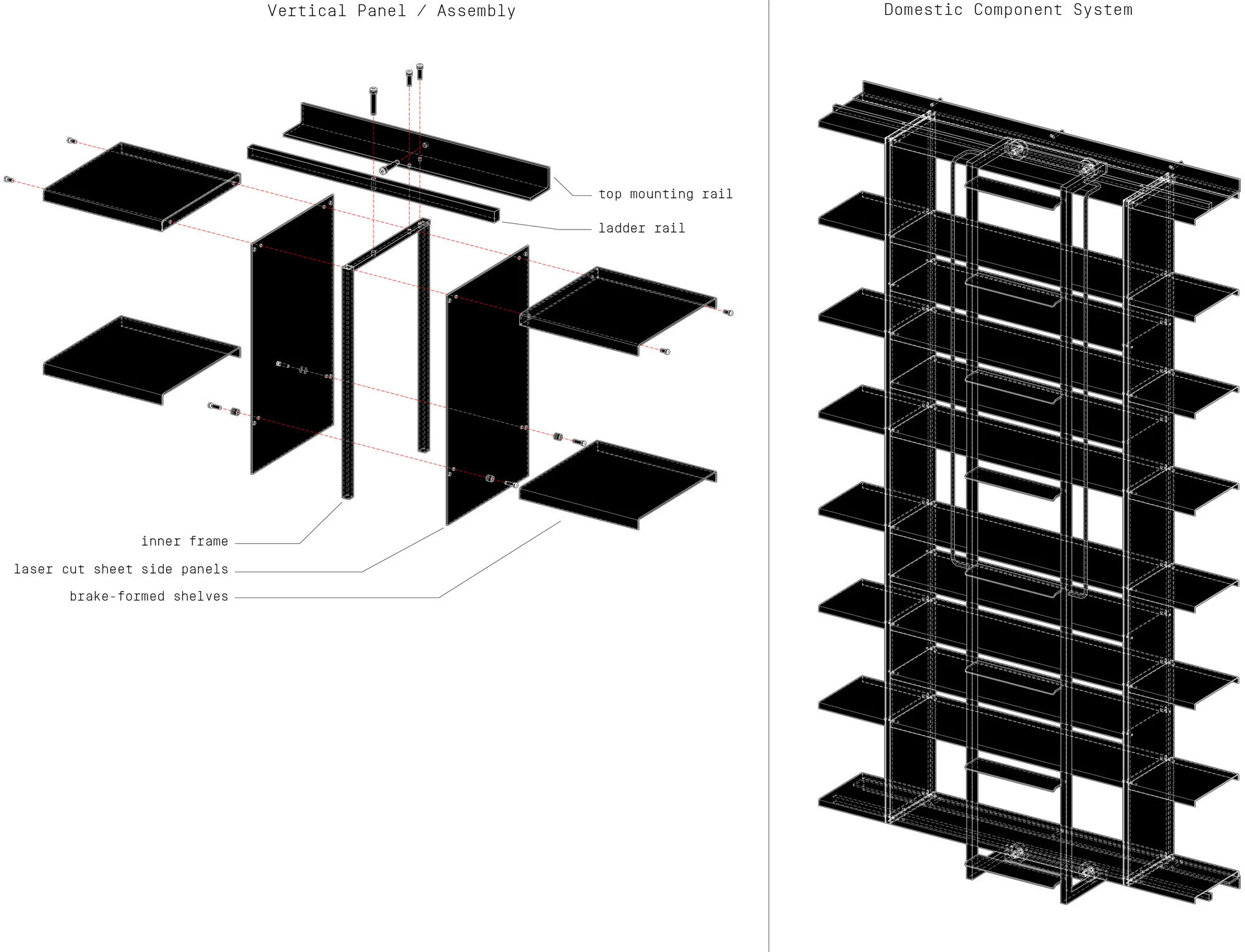 Vertical Panel / Assembly

top mounting rail

ladder rail

inner frame

laser cut sheet side panels

brake-formed shelves

Domestic Component System