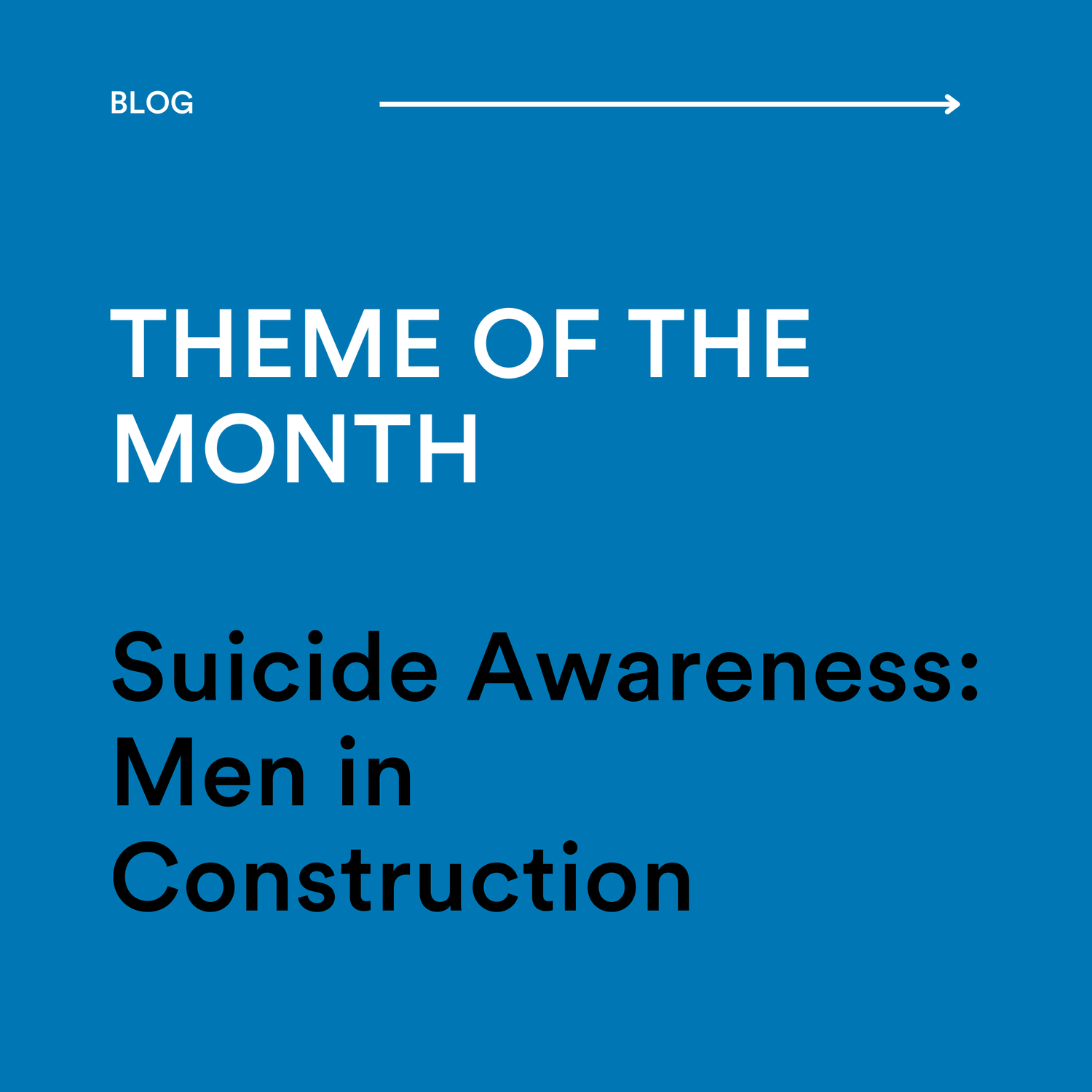 BLOG

THEME OF THE MONTH

Suicide Awareness: Men in Construction