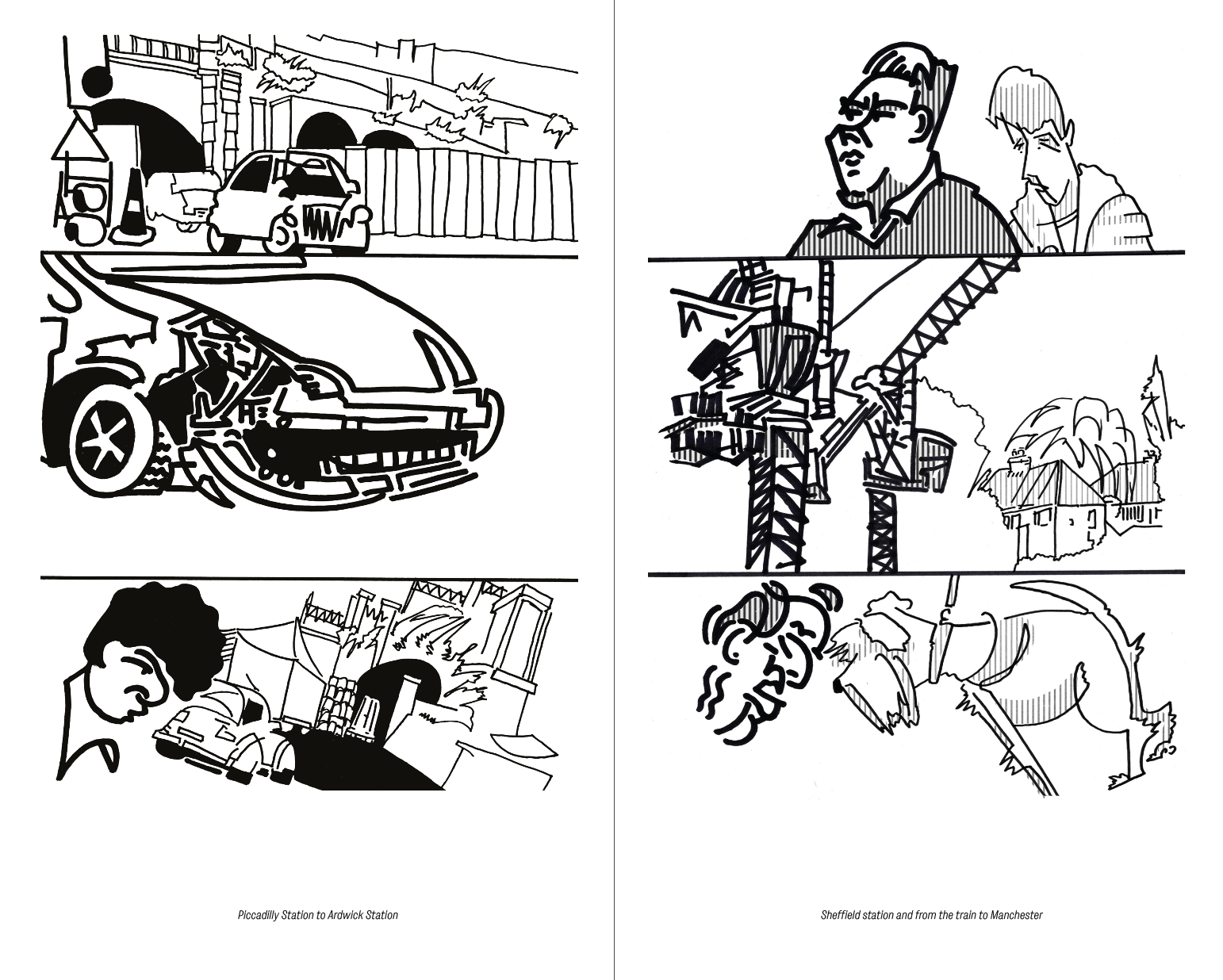 Piccadilly Station to Ardwick Station

Sheffield station and from the train to Manchester