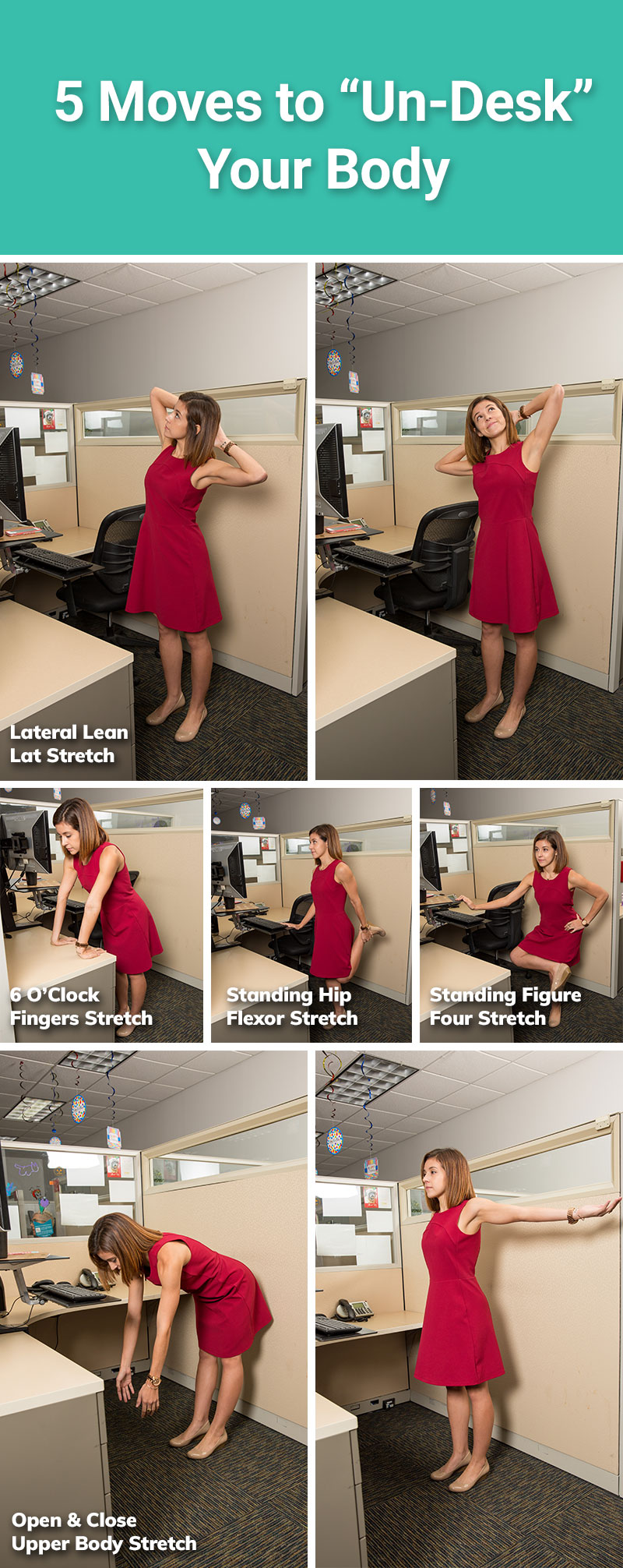 5 Moves to “Un-Desk” Your Body

Lateral Lean Lat Stretch

6 O'Clock Fingers Stretch

Standing Hip Flexor Stretch

Standing Figure Four Stretch

Open & Close Upper Body Stretch