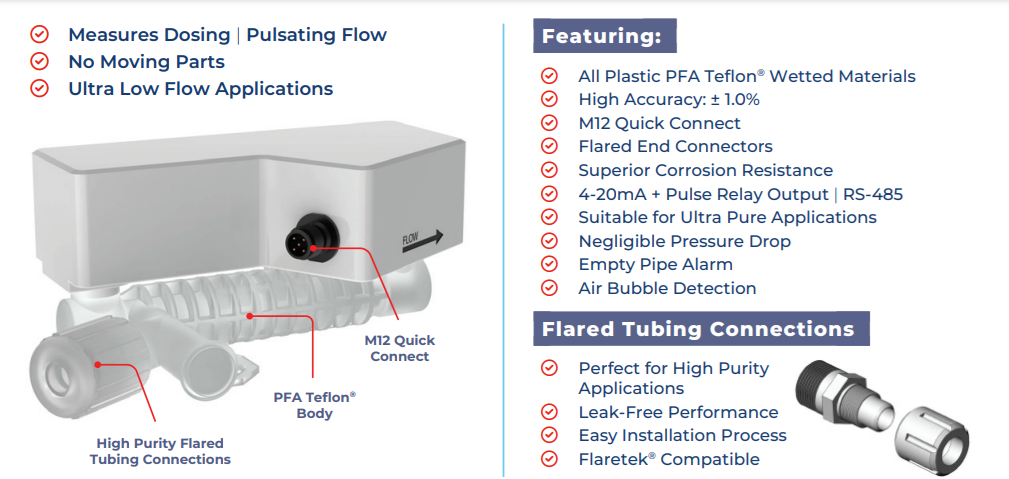 Measures Dosing | Pulsating Flow
No Moving Parts
Ultra Low Flow Applications

FLOW

M12 Quick Connect

PFA Teflon® Body

High Purity Flared Tubing Connections

Featuring:

All Plastic PFA Teflon® Wetted Materials
High Accuracy: ± 1.0%
M12 Quick Connect
Flared End Connectors
Superior Corrosion Resistance
4-20mA + Pulse Relay Output | RS-485
Suitable for Ultra Pure Applications
Negligible Pressure Drop
Empty Pipe Alarm
Air Bubble Detection

Flared Tubing Connections

Perfect for High Purity Applications
Leak-Free Performance
Easy Installation Process
Flaretek® Compatible