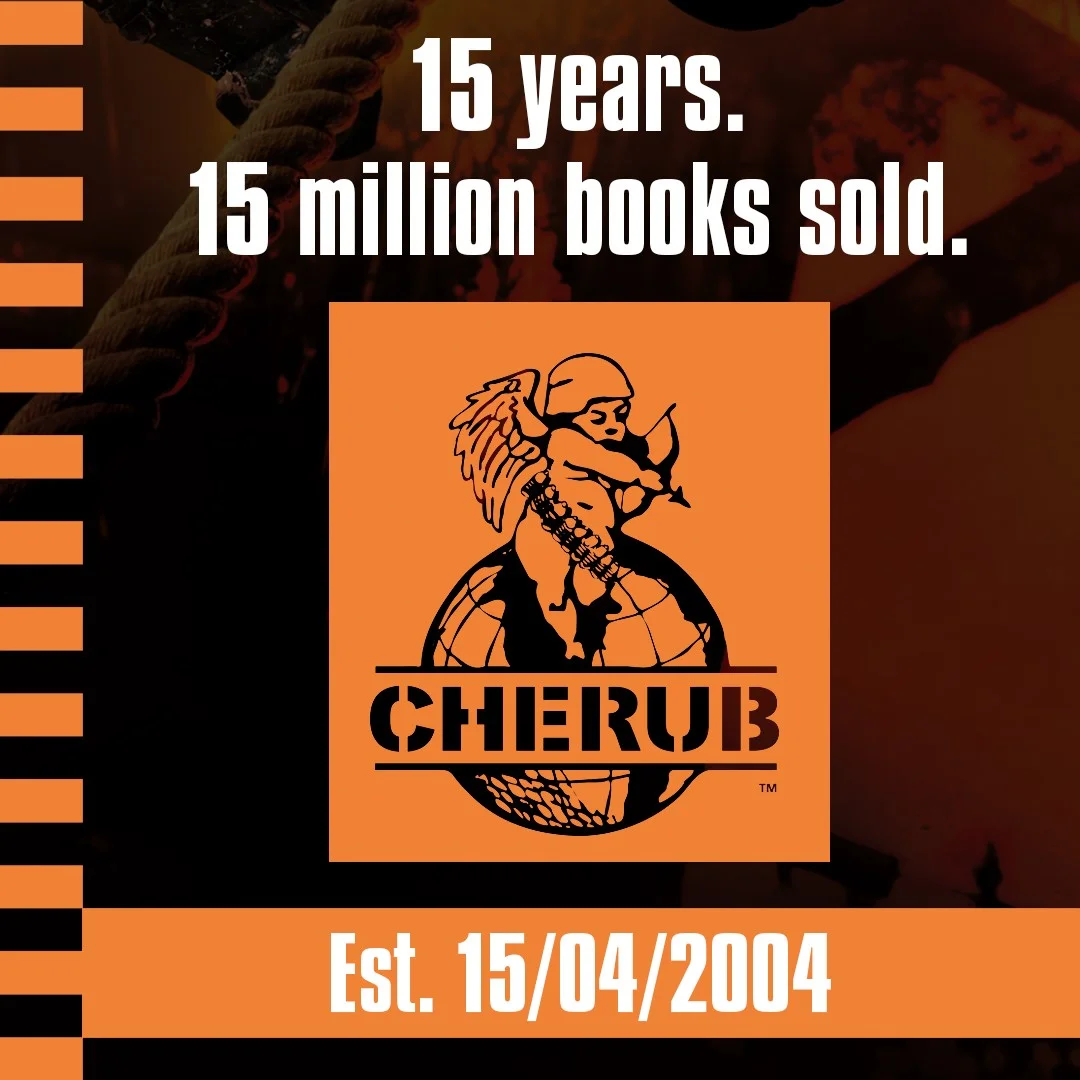 15 years.
15 million books sold.

CHERUB
™

Est. 15/04/2004