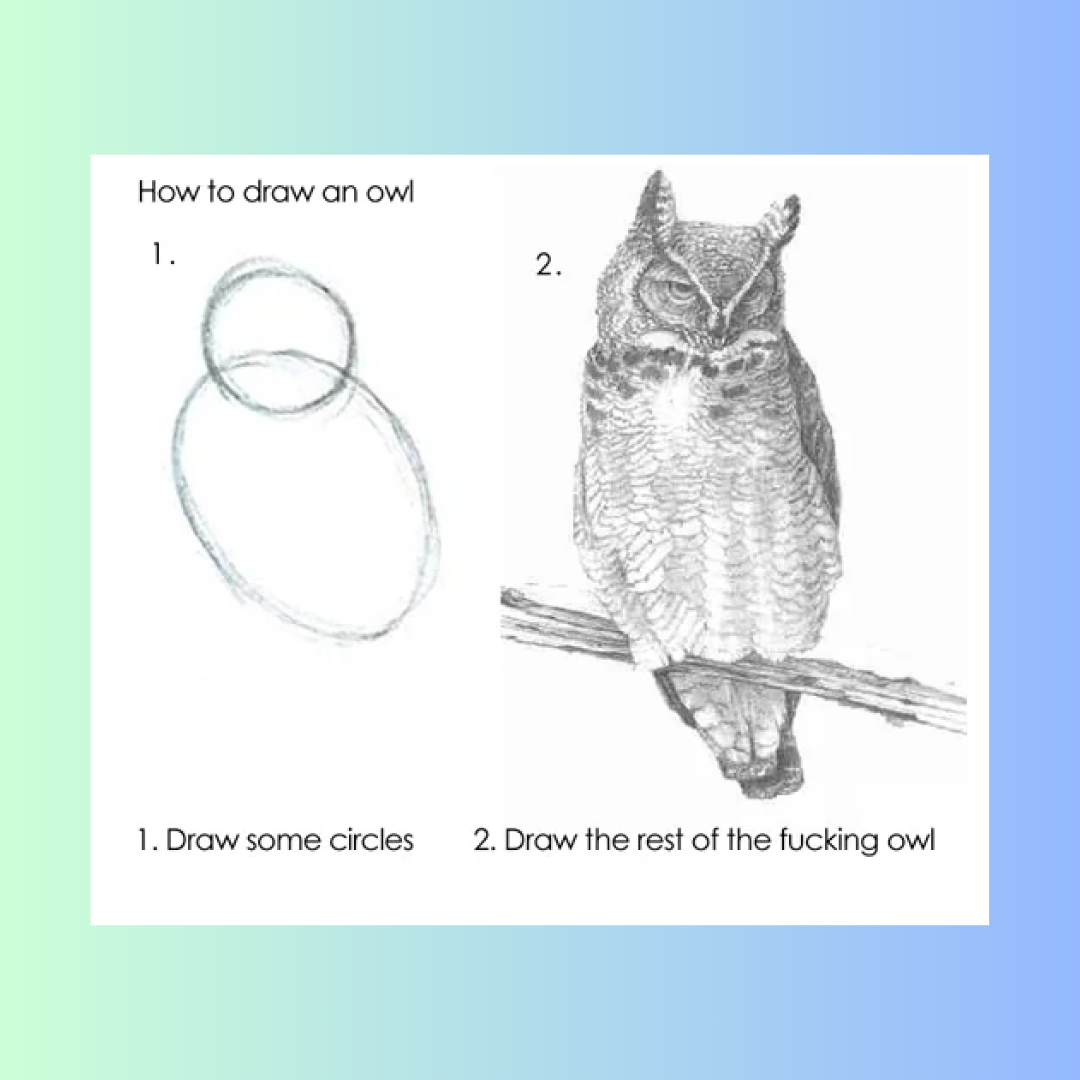 How to draw an owl

1.

2.

1. Draw some circles

2. Draw the rest of the fucking owl