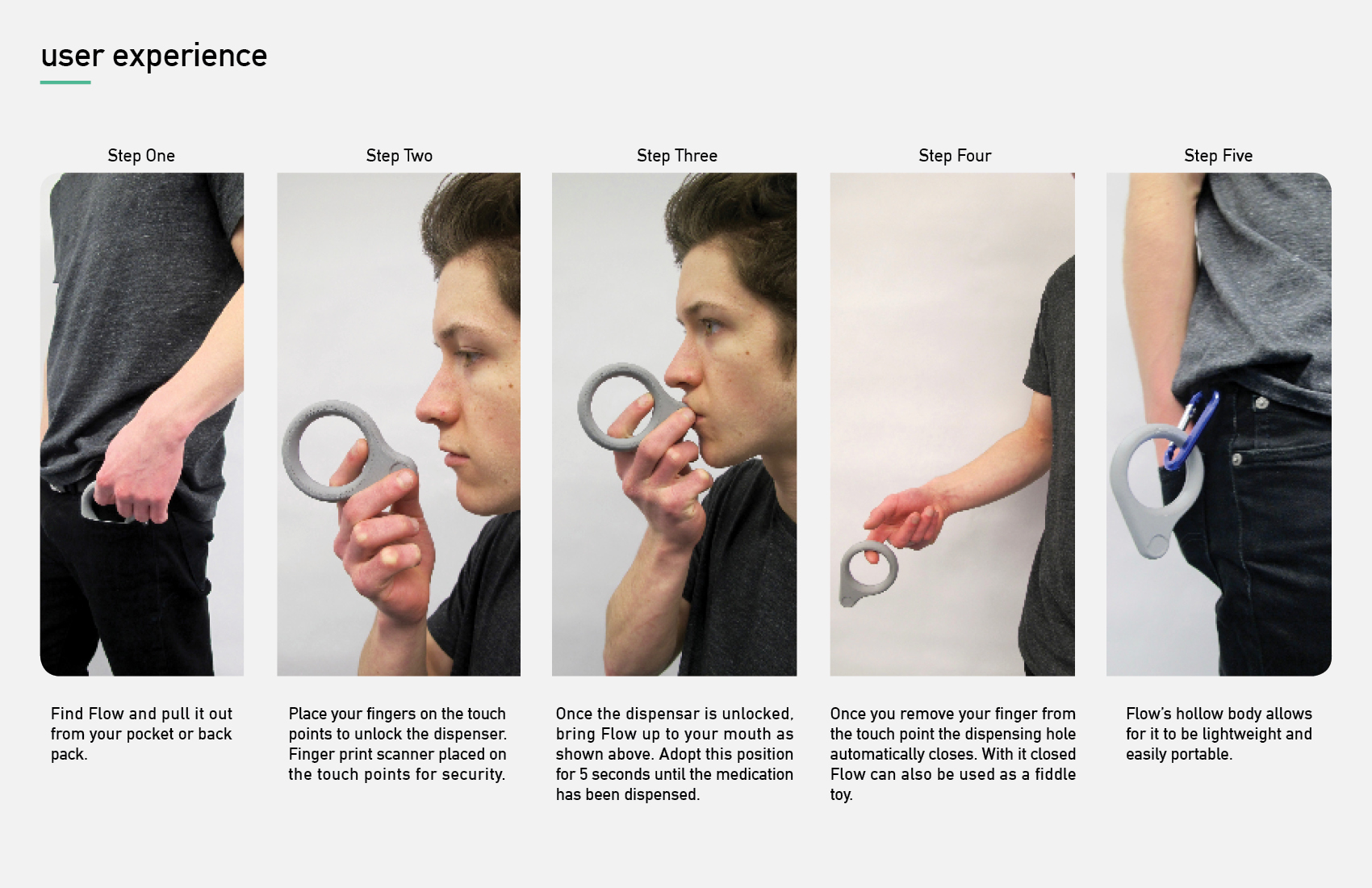 user experience

Step One

Find Flow and pull it out from your pocket or back pack.

Step Two

Place your fingers on the touch points to unlock the dispenser. Finger print scanner placed on the touch points for security.

Step Three

Once the dispensar is unlocked, bring Flow up to your mouth as shown above. Adopt this position for 5 seconds until the medication has been dispensed.

Step Four

Once you remove your finger from the touch point the dispensing hole automatically closes. With it closed Flow can also be used as a fiddle toy.

Step Five

Flow's hollow body allows for it to be lightweight and easily portable.