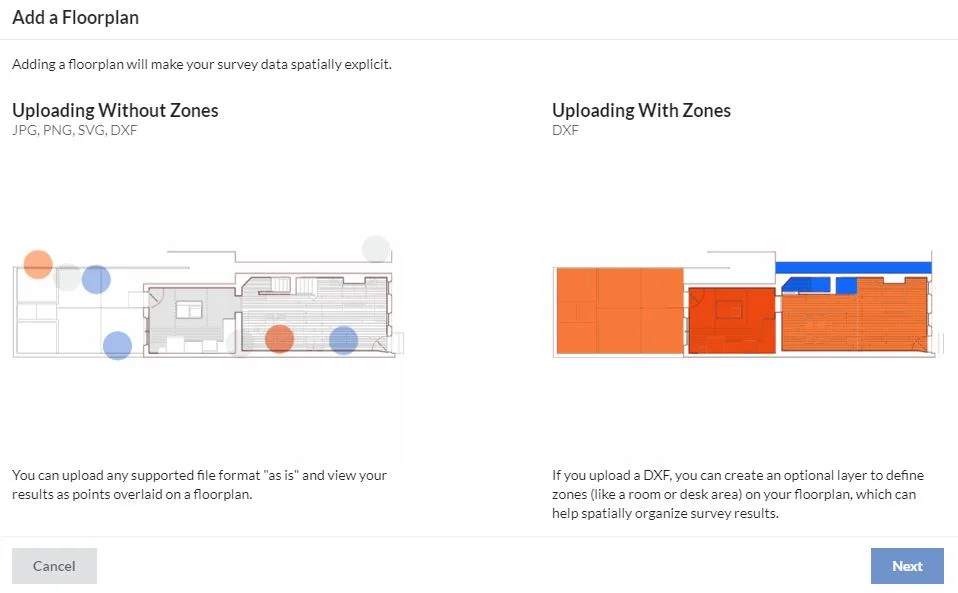 Add a Floorplan

Adding a floorplan will make your survey data spatially explicit.

Uploading Without Zones
JPG, PNG, SVG, DXF

You can upload any supported file format "as is" and view your results as points overlaid on a floorplan.

Uploading With Zones
DXF

If you upload a DXF, you can create an optional layer to define zones (like a room or desk area) on your floorplan, which can help spatially organize survey results.

Cancel

Next