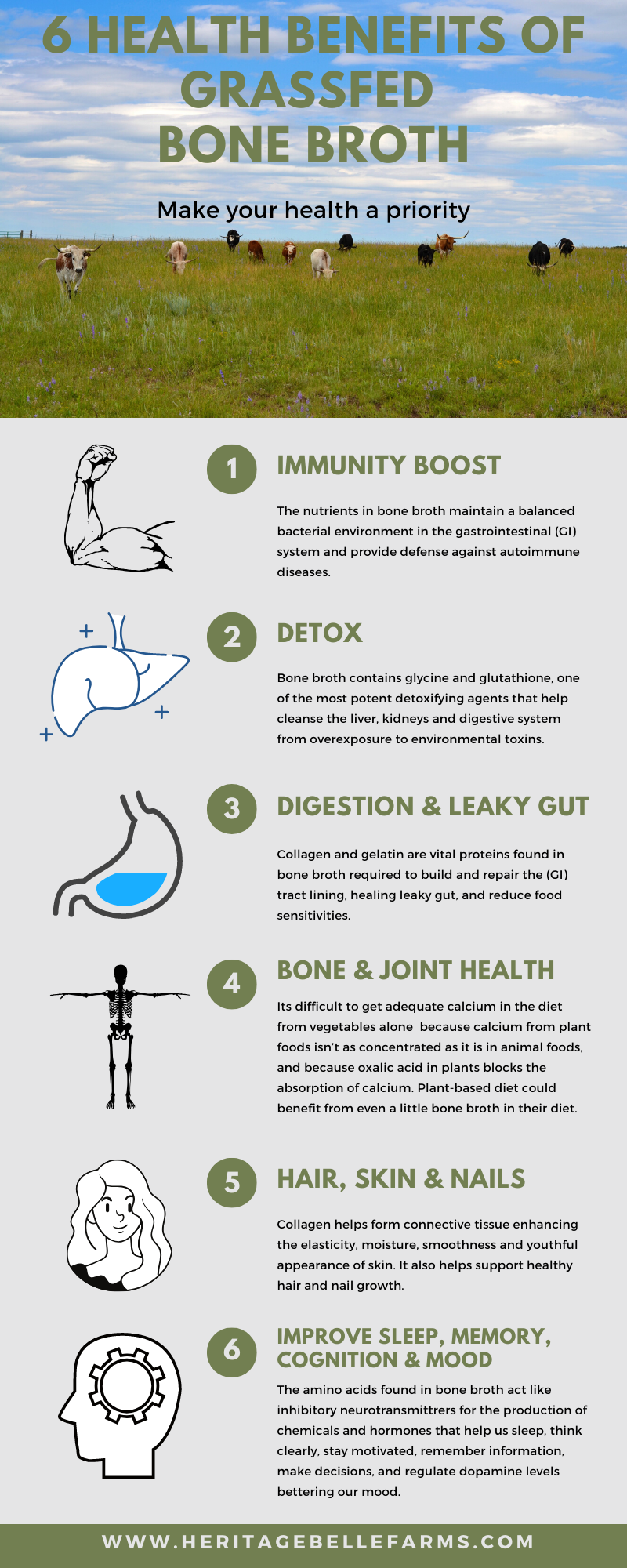 6 HEALTH BENEFITS OF GRASSFED BONE BROTH

Make your health a priority

1

IMMUNITY BOOST

The nutrients in bone broth maintain a balanced bacterial environment in the gastrointestinal (GI) system and provide defense against autoimmune diseases.

2

DETOX

Bone broth contains glycine and glutathione, one of the most potent detoxifying agents that help cleanse the liver, kidneys and digestive system from overexposure to environmental toxins.

3

DIGESTION & LEAKY GUT

Collagen and gelatin are vital proteins found in bone broth required to build and repair the (GI) tract lining, healing leaky gut, and reduce food sensitivities.

4

BONE & JOINT HEALTH

Its difficult to get adequate calcium in the diet from vegetables alone because calcium from plant foods isn't as concentrated as it is in animal foods, and because oxalic acid in plants blocks the absorption of calcium. Plant-based diet could benefit from even a little bone broth in their diet.

5

HAIR, SKIN & NAILS

Collagen helps form connective tissue enhancing the elasticity, moisture, smoothness and youthful appearance of skin. It also helps support healthy hair and nail growth.

6

IMPROVE SLEEP, MEMORY, COGNITION & MOOD

The amino acids found in bone broth act like inhibitory neurotransmittrers for the production of chemicals and hormones that help us sleep, think clearly, stay motivated, remember information, make decisions, and regulate dopamine levels bettering our mood.

WWW.HERITAGEBELLEFARMS.COM